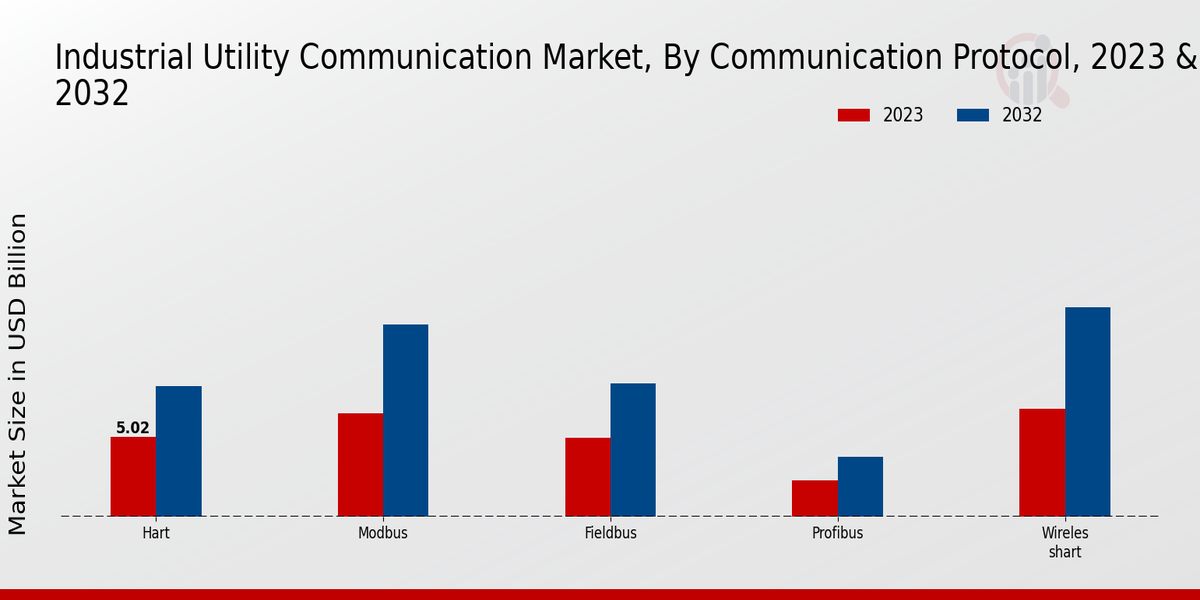 Industrial Utility Communication Market, By Communication Protocol, 2023 & 2032

2023
2032

Market Size in USD Billion

5.02

Hart
Modbus
Fieldbus
Profibus
Wireles shart