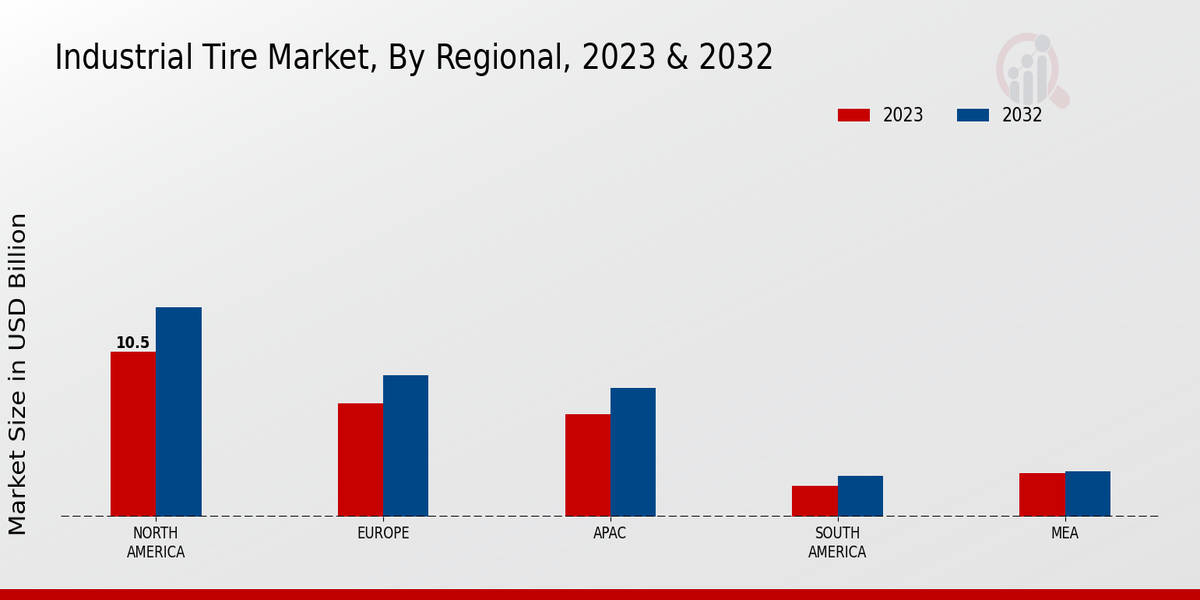 Industrial Tire Market, By Regional, 2023 & 2032

2023
2032

Market Size in USD Billion

10.5

NORTH AMERICA
EUROPE
APAC
SOUTH AMERICA
MEA