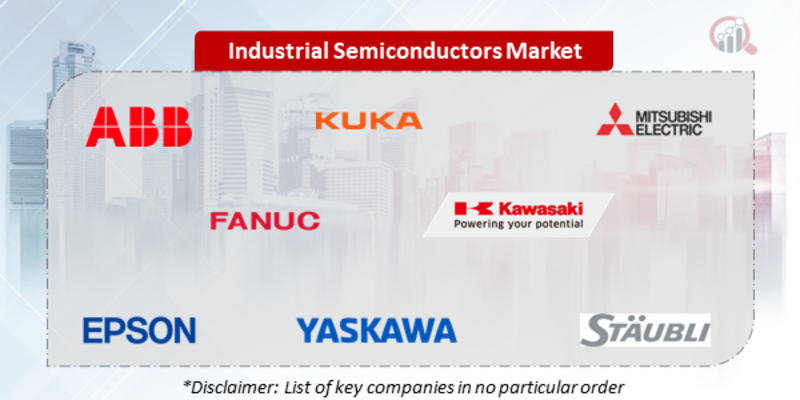 Industrial Semiconductors Market

ABB

KUKA

MITSUBISHI ELECTRIC

FANUC

Kawasaki
Powering your potential

EPSON

YASKAWA

STÄUBLI

*Disclaimer: List of key companies in no particular order