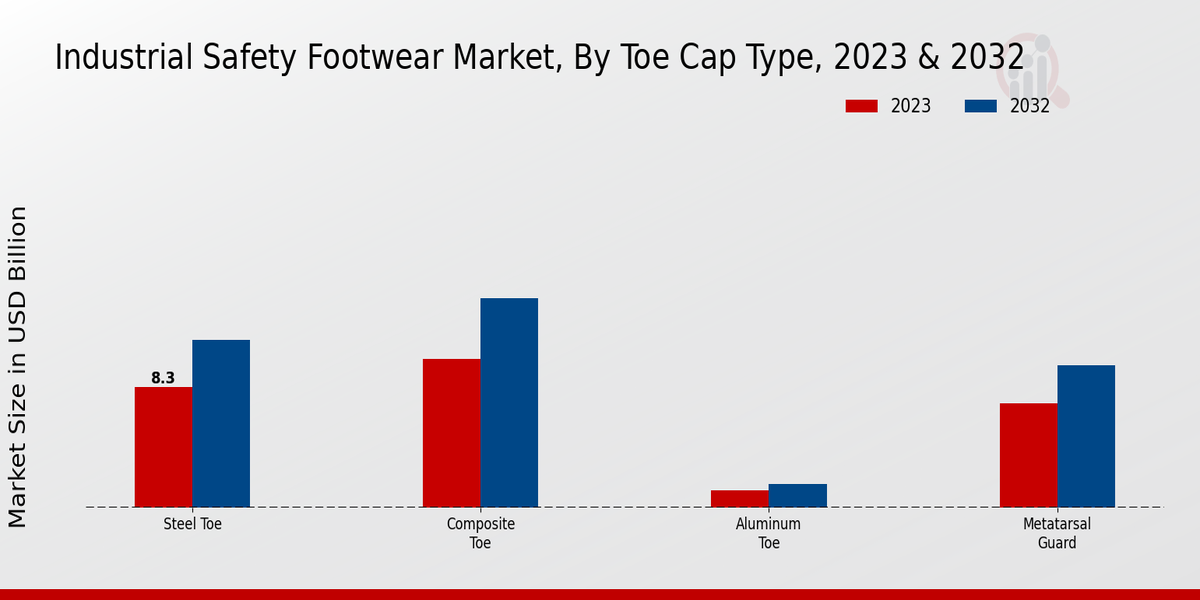 Industrial Safety Footwear Market, By Toe Cap Type, 2023 & 2032

2023
2032

Market Size in USD Billion

8.3

Steel Toe

Composite Toe

Aluminum Toe

Metatarsal Guard