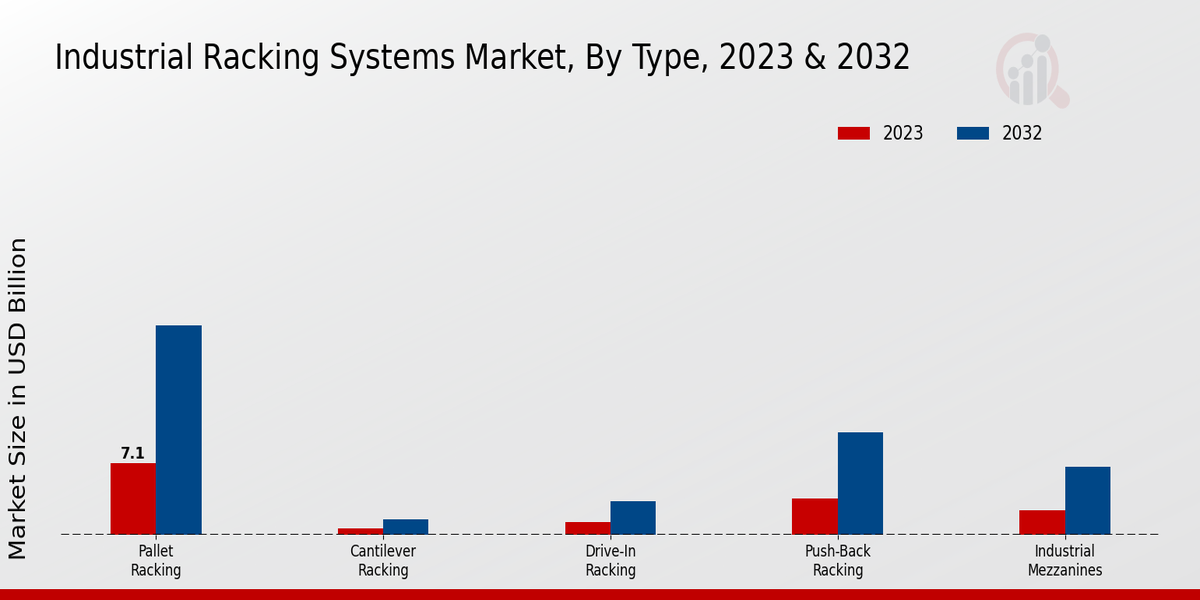 Industrial Racking Systems Market, By Type, 2023 & 2032

2023 2032

Market Size in USD Billion

7.1

Pallet Racking

Cantilever Racking

Drive-In Racking

Push-Back Racking

Industrial Mezzanines