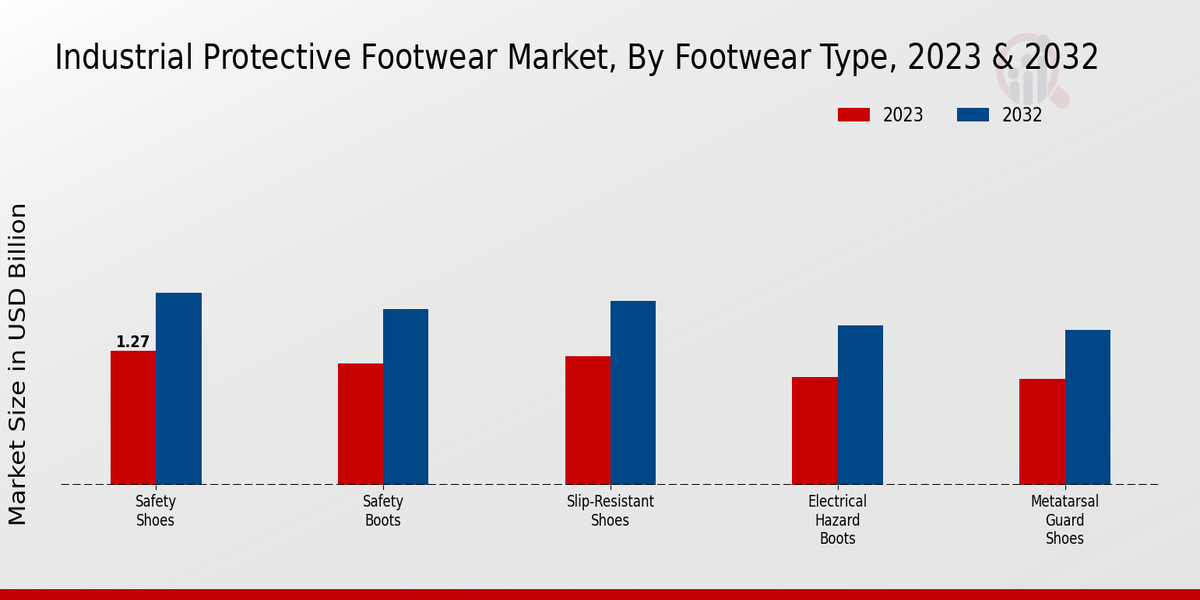 Industrial Protective Footwear Market, By Footwear Type, 2023 & 2032

2023
2032

Market Size in USD Billion

1.27

Safety Shoes
Safety Boots
Slip-Resistant Shoes
Electrical Hazard Boots
Metatarsal Guard Shoes