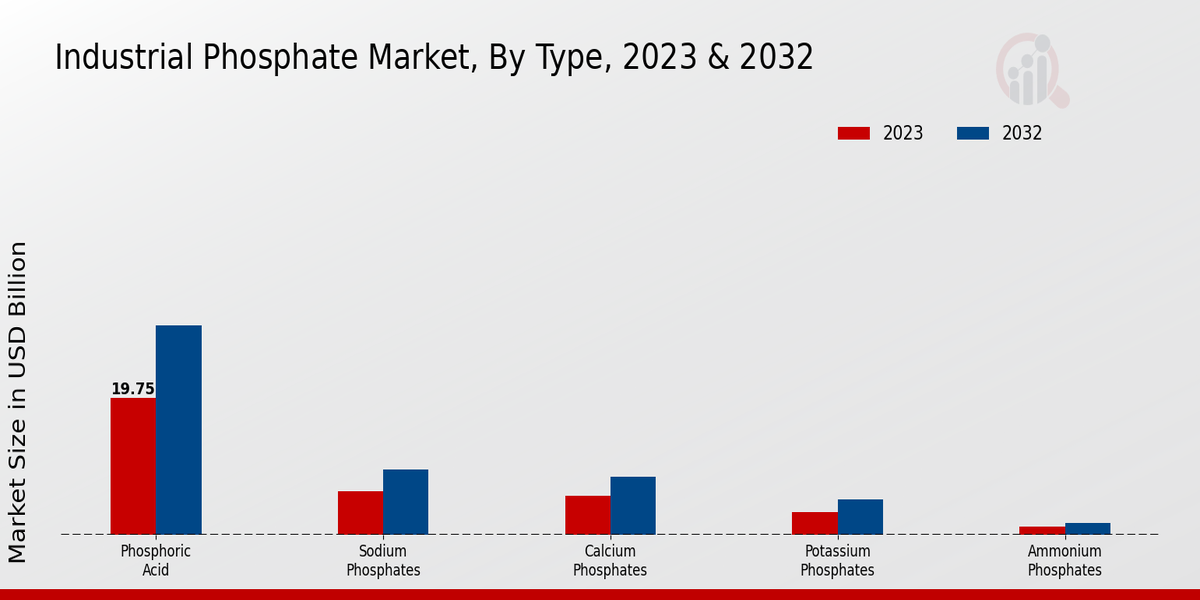 Industrial Phosphate Market, By Type, 2023 & 2032

2023
2032

Market Size in USD Billion

19.75

Phosphoric Acid
Sodium Phosphates
Calcium Phosphates
Potassium Phosphates
Ammonium Phosphates