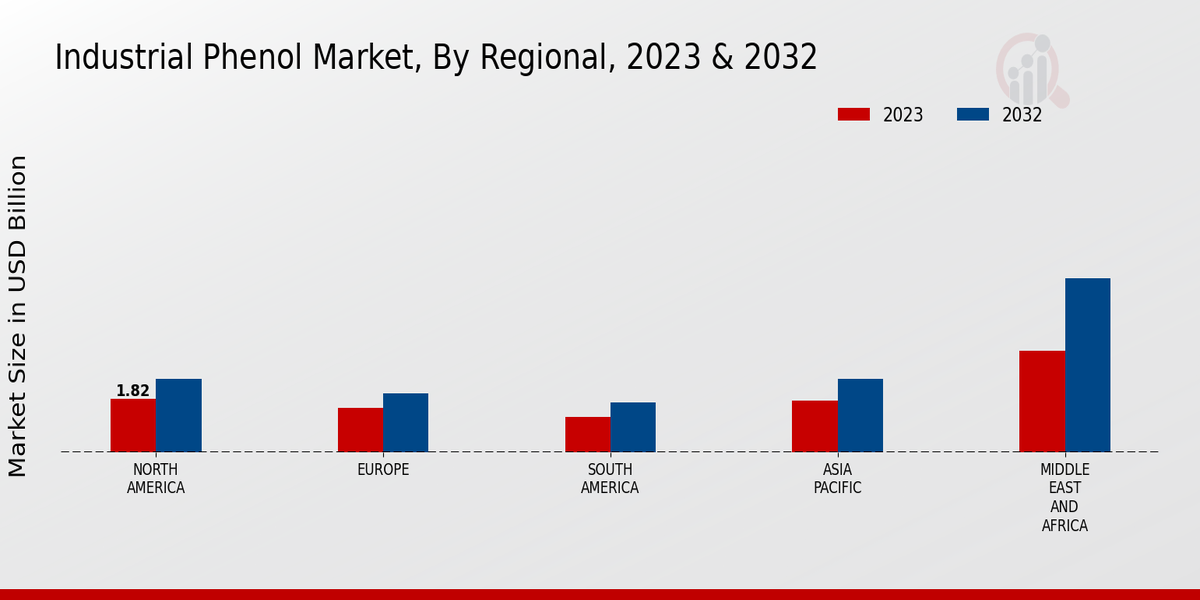 Industrial Phenol Market, By Regional, 2023 & 2032

2023
2032

Market Size in USD Billion

1.82

NORTH AMERICA
EUROPE
SOUTH AMERICA
ASIA PACIFIC
MIDDLE EAST AND AFRICA