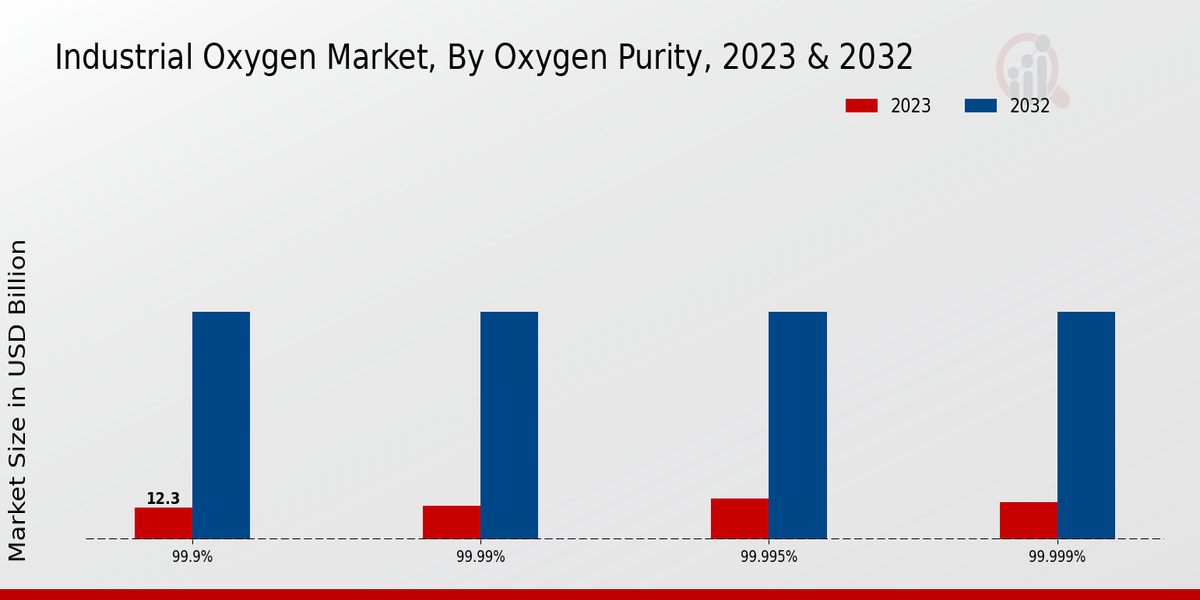 Industrial Oxygen Market, By Oxygen Purity, 2023 & 2032

2023
2032

Market Size in USD Billion

12.3

99.9%
99.99%
99.995%
99.999%