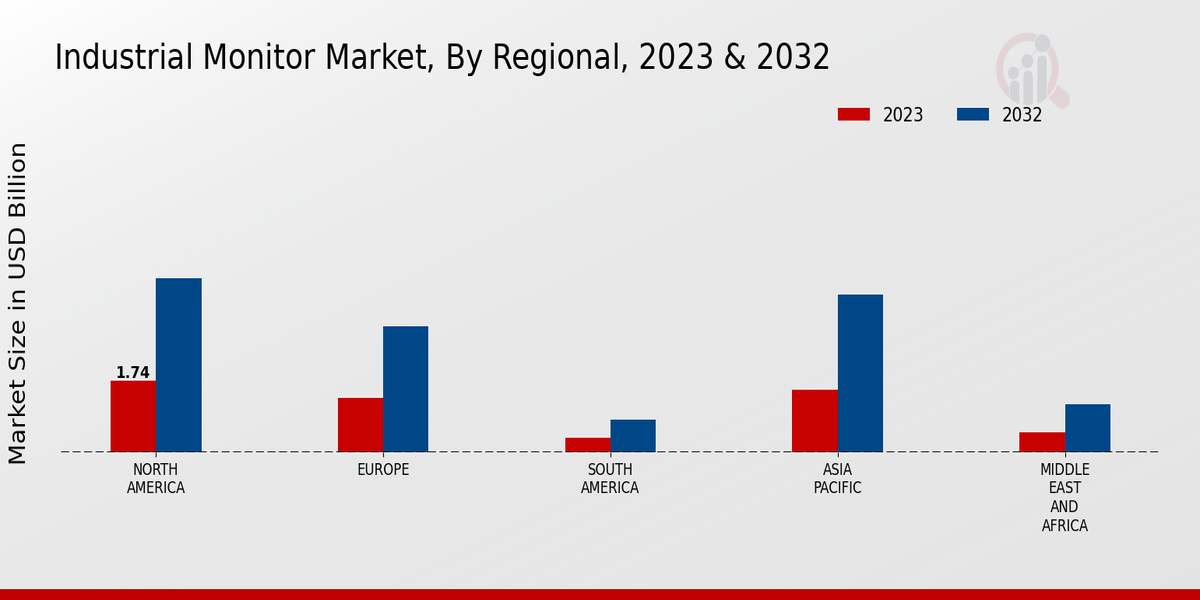 Industrial Monitor Market, By Regional, 2023 & 2032

2023
2032

Market Size in USD Billion

1.74

NORTH AMERICA
EUROPE
SOUTH AMERICA
ASIA PACIFIC
MIDDLE EAST AND AFRICA