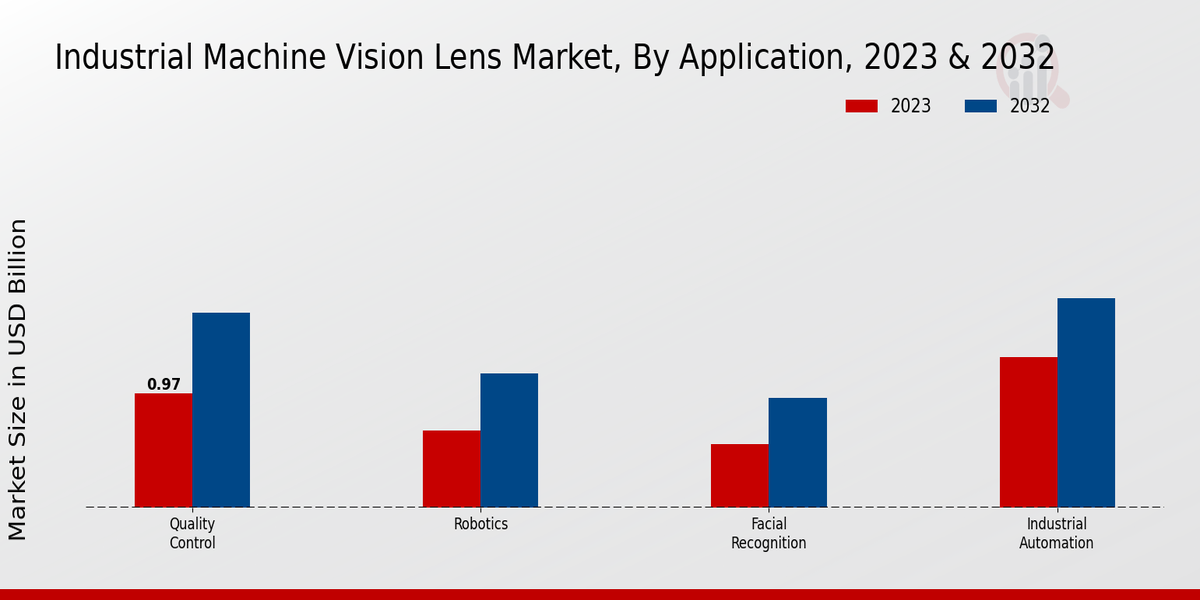 Industrial Machine Vision Lens Market, By Application, 2023 & 2032

2023
2032

Market Size in USD Billion

0.97

Quality Control
Robotics
Facial Recognition
Industrial Automation