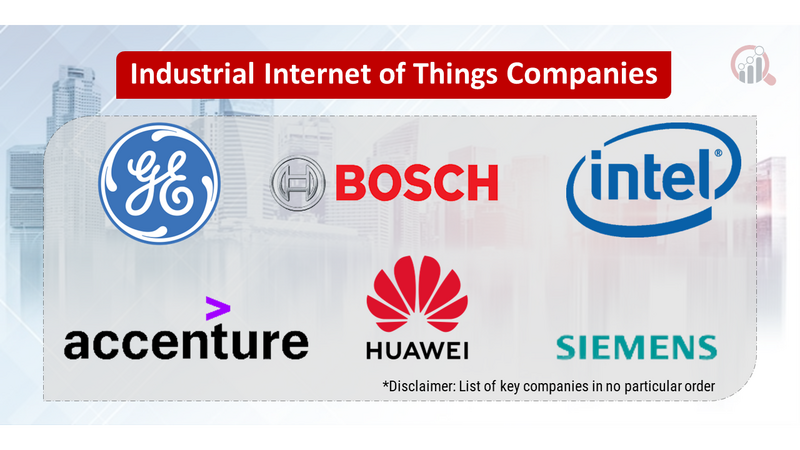 Industrial Internet of Things Companies

GE

BOSCH

intel

accenture

HUAWEI

SIEMENS

*Disclaimer: List of key companies in no particular order