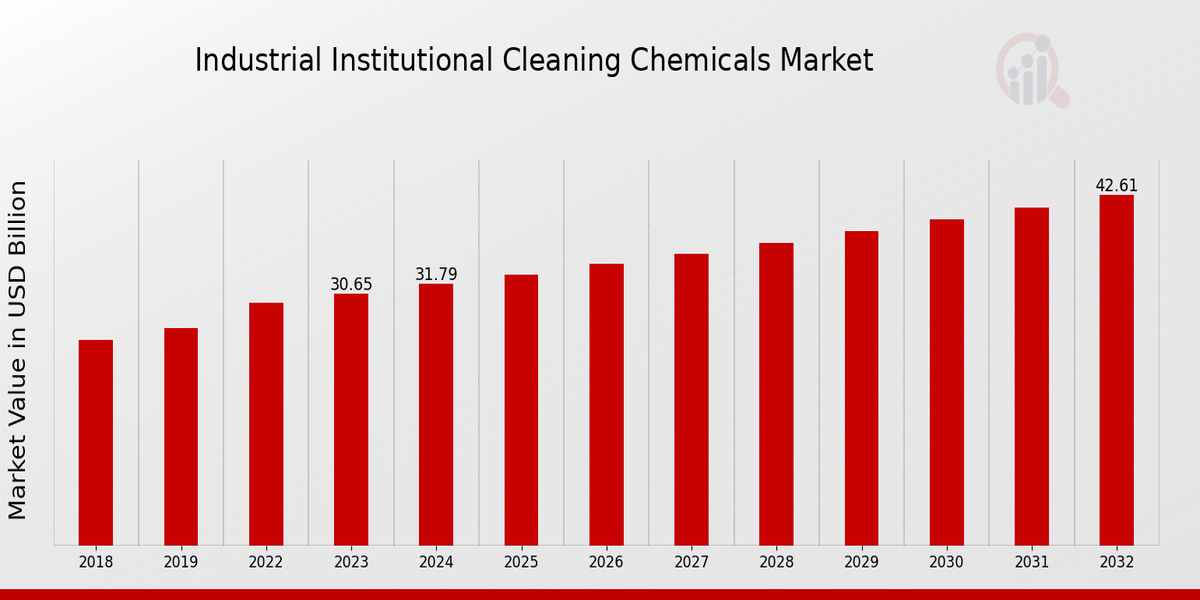 Industrial Institutional Cleaning Chemicals Market

Market Value in USD Billion

30.65
31.79
42.61

2018
2019
2022
2023
2024
2025
2026
2027
2028
2029
2030
2031
2032