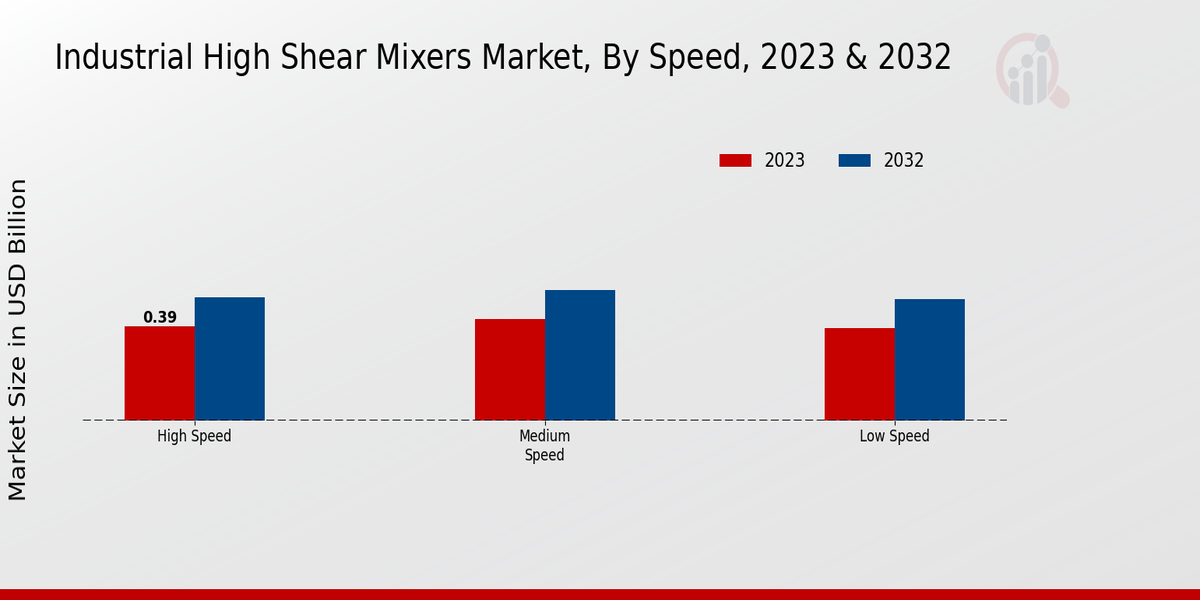 Industrial High Shear Mixers Market, By Speed, 2023 & 2032

2023
2032

Market Size in USD Billion

0.39

High Speed
Medium Speed
Low Speed