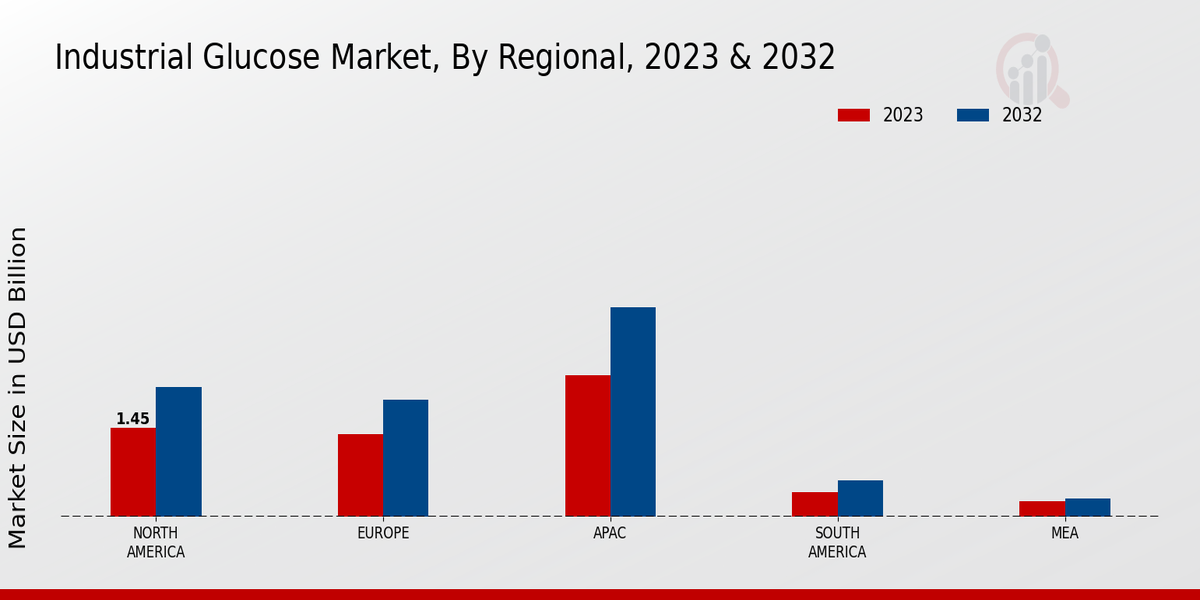 Industrial Glucose Market, By Regional, 2023 & 2032

2023
2032

Market Size in USD Billion

1.45

NORTH AMERICA
EUROPE
APAC
SOUTH AMERICA
MEA