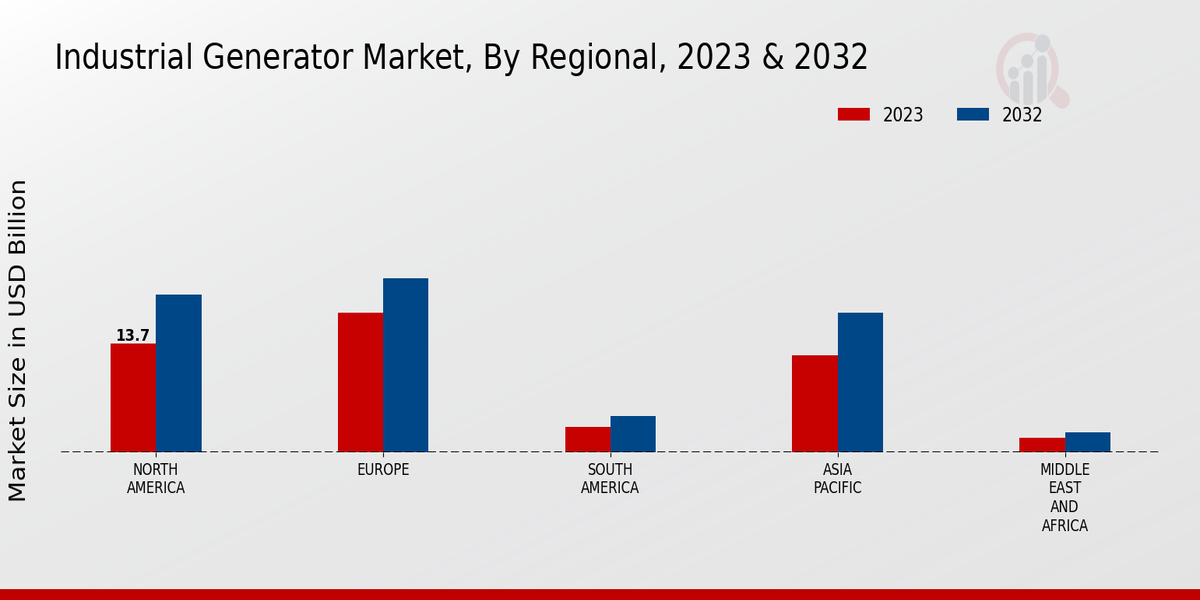 Industrial Generator Market, By Regional, 2023 & 2032

2023
2032

Market Size in USD Billion

13.7

NORTH AMERICA
EUROPE
SOUTH AMERICA
ASIA PACIFIC
MIDDLE EAST AND AFRICA