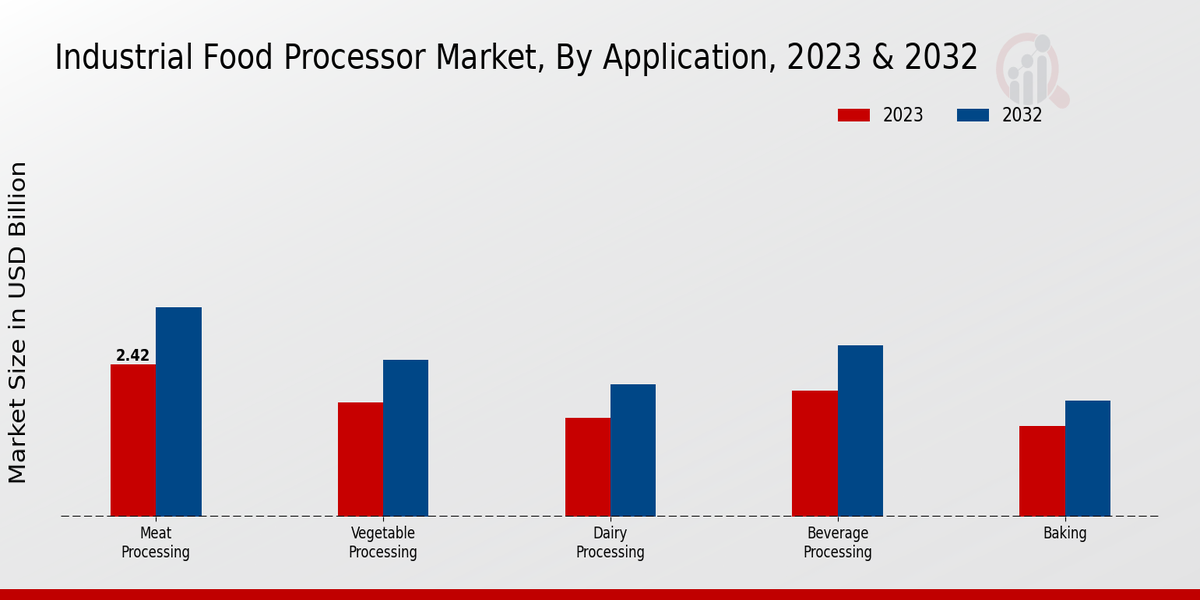 Industrial Food Processor Market, By Application, 2023 & 2032

2023 2032

Market Size in USD Billion

2.42

Meat Processing

Vegetable Processing

Dairy Processing

Beverage Processing

Baking