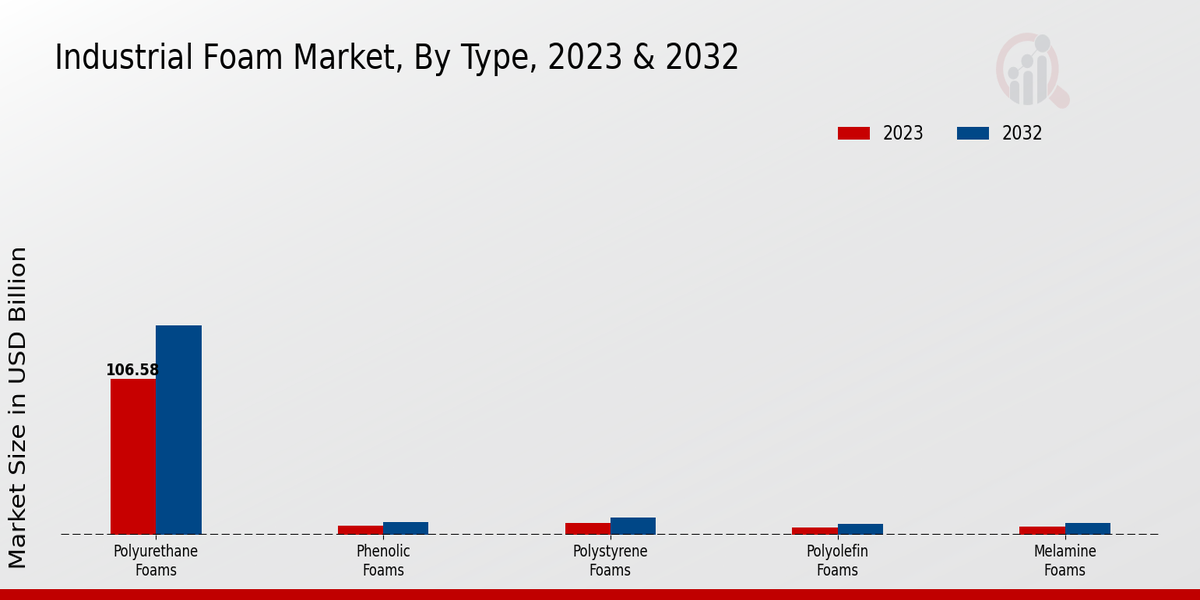 Industrial Foam Market, By Type, 2023 & 2032

2023 2032

Market Size in USD Billion

106.58

Polyurethane Foams

Phenolic Foams

Polystyrene Foams

Polyolefin Foams

Melamine Foams