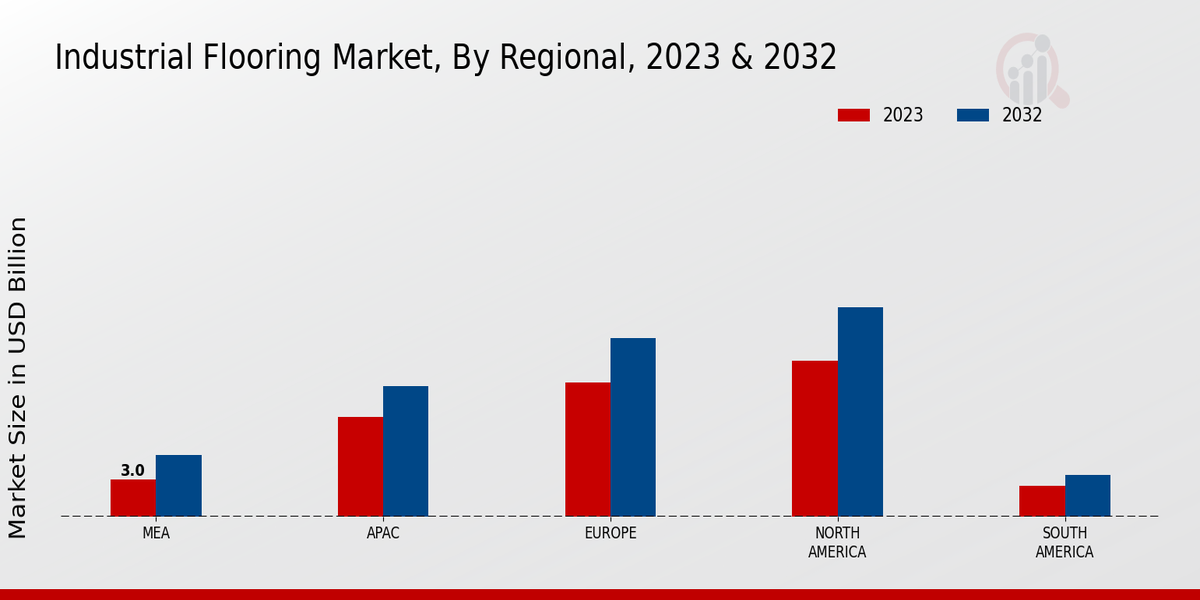 Industrial Flooring Market, By Regional, 2023 & 2032

2023 2032

Market Size in USD Billion

3.0

MEA

APAC

EUROPE

NORTH AMERICA

SOUTH AMERICA