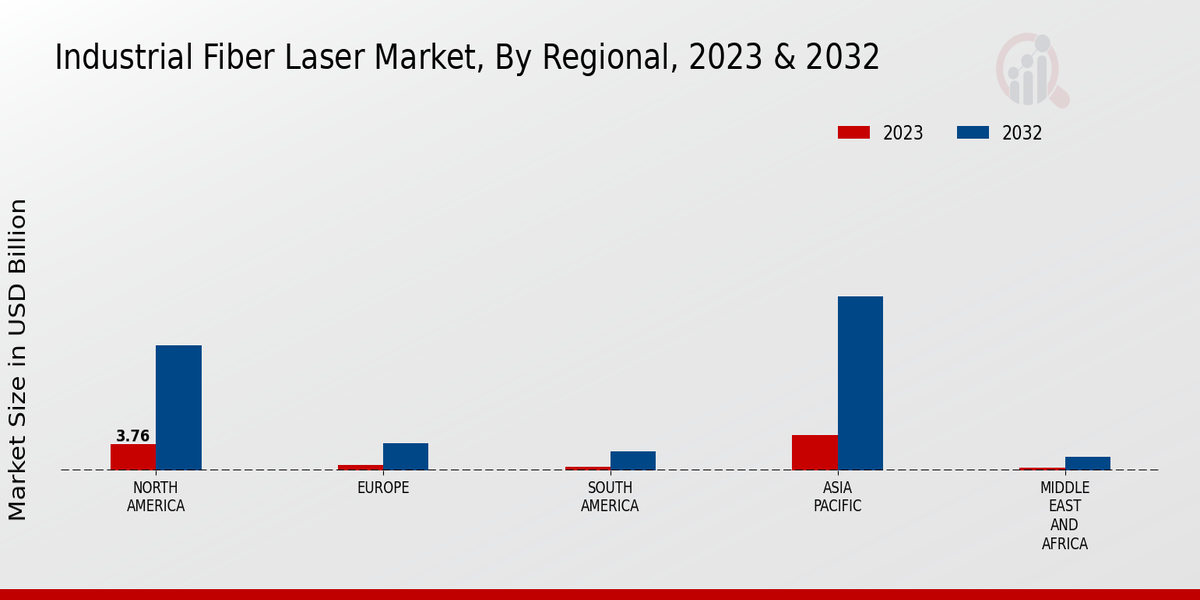 Industrial Fiber Laser Market, By Regional, 2023 & 2032

2023 2032

Market Size in USD Billion

3.76

NORTH AMERICA

EUROPE

SOUTH AMERICA

ASIA PACIFIC

MIDDLE EAST AND AFRICA