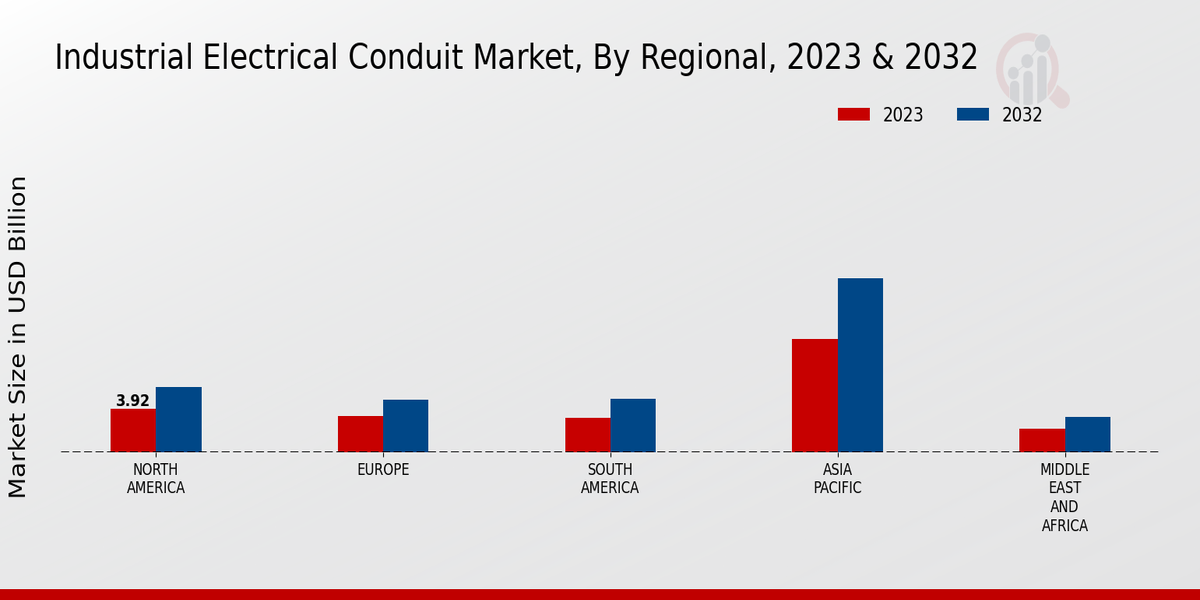 Industrial Electrical Conduit Market, By Regional, 2023 & 2032

2023
2032

Market Size in USD Billion

3.92

NORTH AMERICA
EUROPE
SOUTH AMERICA
ASIA PACIFIC
MIDDLE EAST AND AFRICA