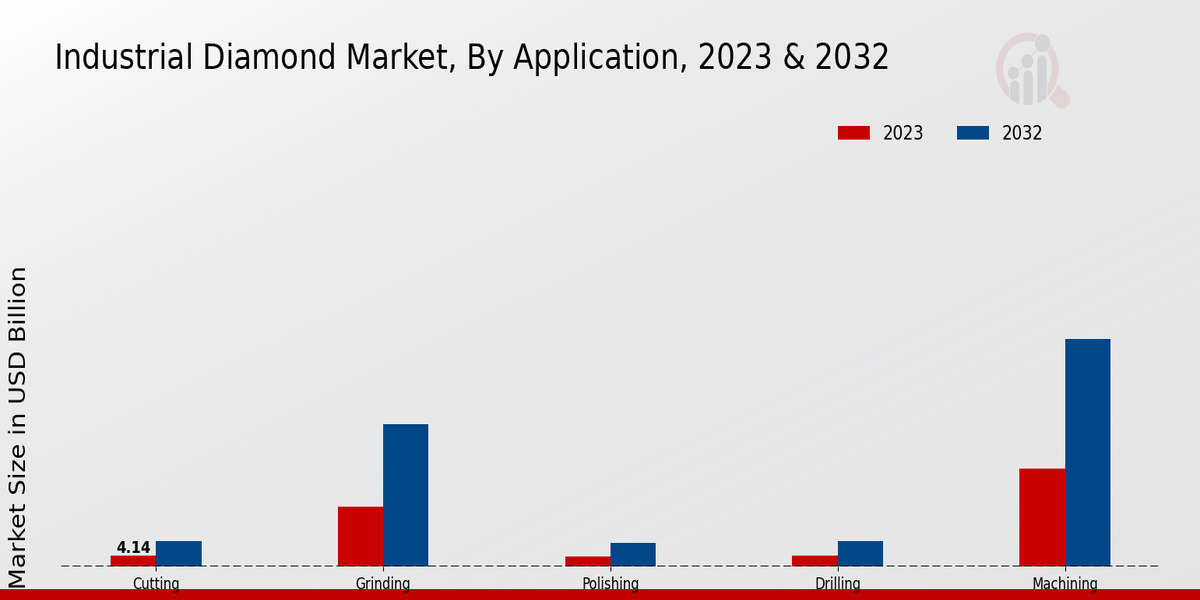 Industrial Diamond Market, By Application, 2023 & 2032

2023
2032

Market Size in USD Billion

4.14

Cutting
Grinding
Polishing
Drilling
Machining