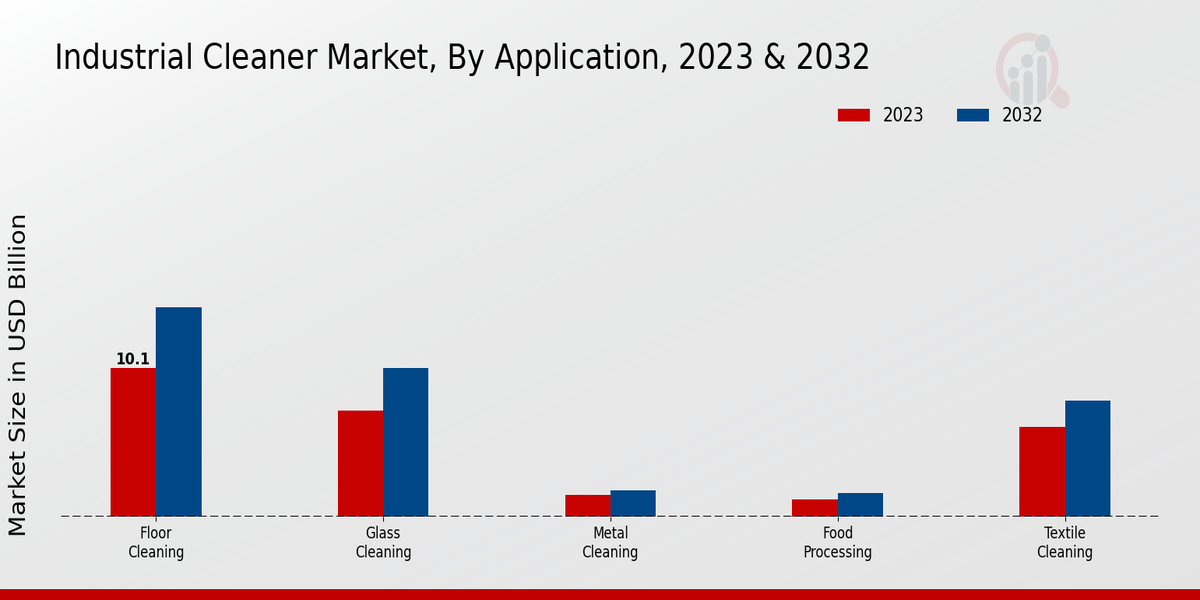 Industrial Cleaner Market, By Application, 2023 & 2032

2023
2032

Market Size in USD Billion

10.1

Floor Cleaning
Glass Cleaning
Metal Cleaning
Food Processing
Textile Cleaning