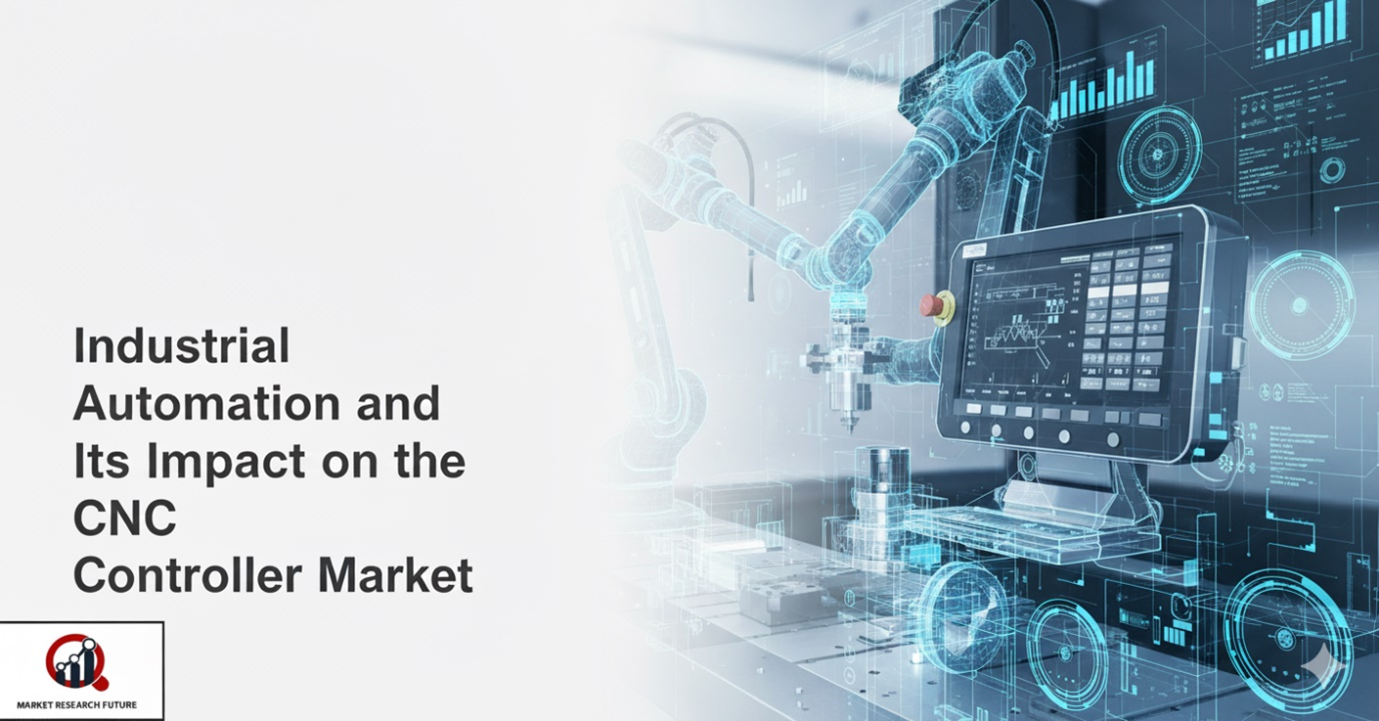 Industrial Automation and Its Impact on the CNC Controller Market

MARKET RESEARCH FUTURE