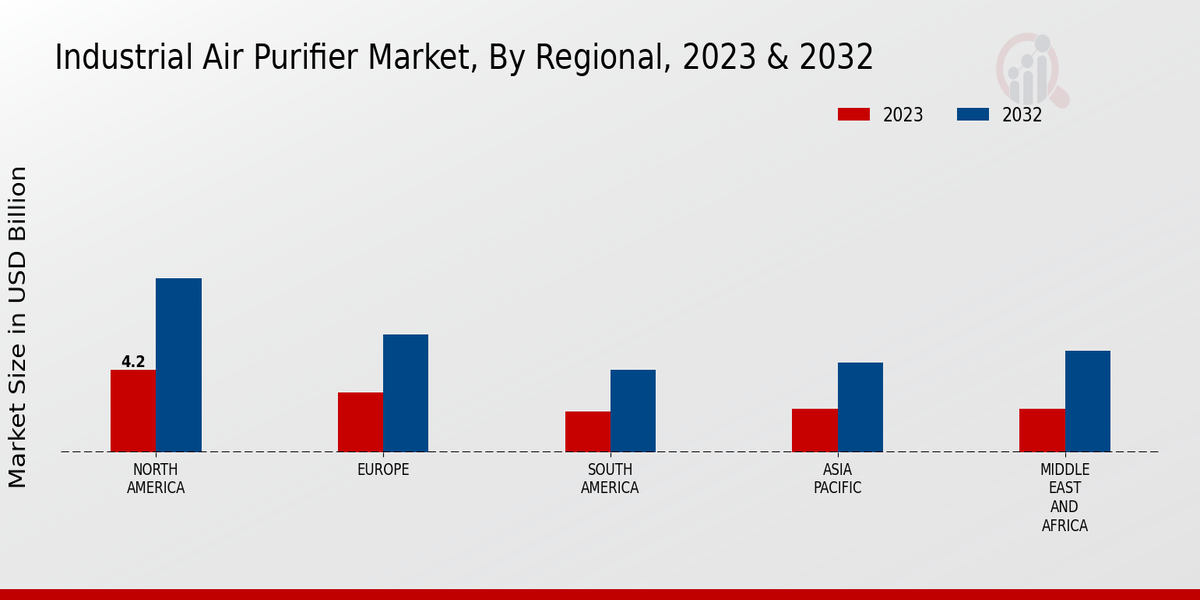 Industrial Air Purifier Market, By Regional, 2023 & 2032

2023
2032

Market Size in USD Billion

4.2

NORTH AMERICA
EUROPE
SOUTH AMERICA
ASIA PACIFIC
MIDDLE EAST AND AFRICA