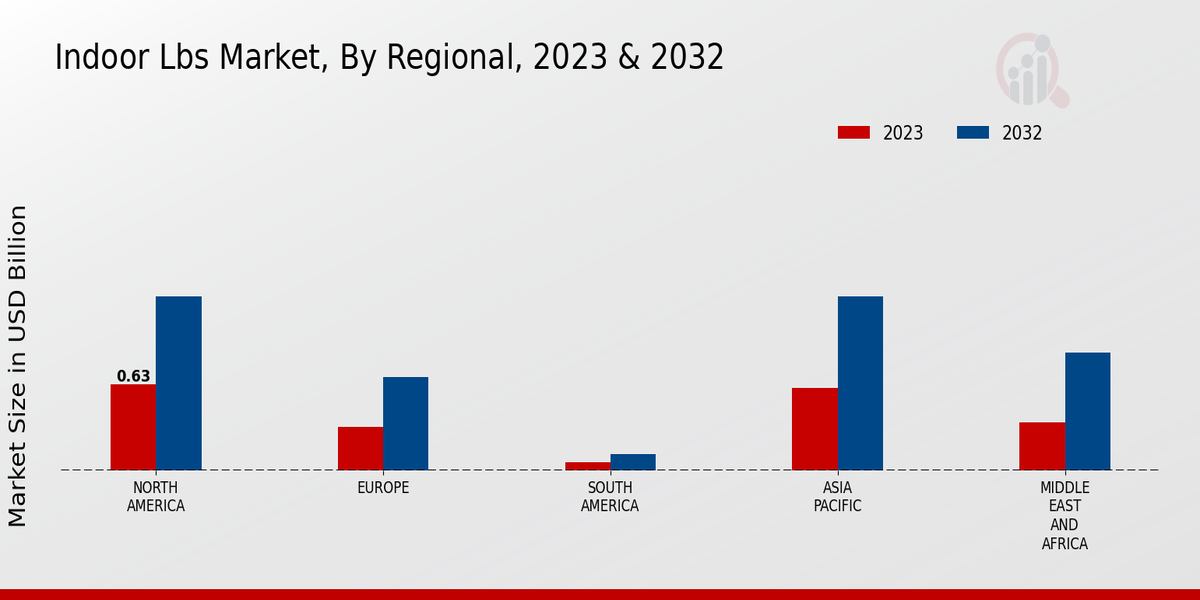 Indoor Lbs Market, By Regional, 2023 & 2032

2023 2032

Market Size in USD Billion

0.63

NORTH AMERICA

EUROPE

SOUTH AMERICA

ASIA PACIFIC

MIDDLE EAST AND AFRICA