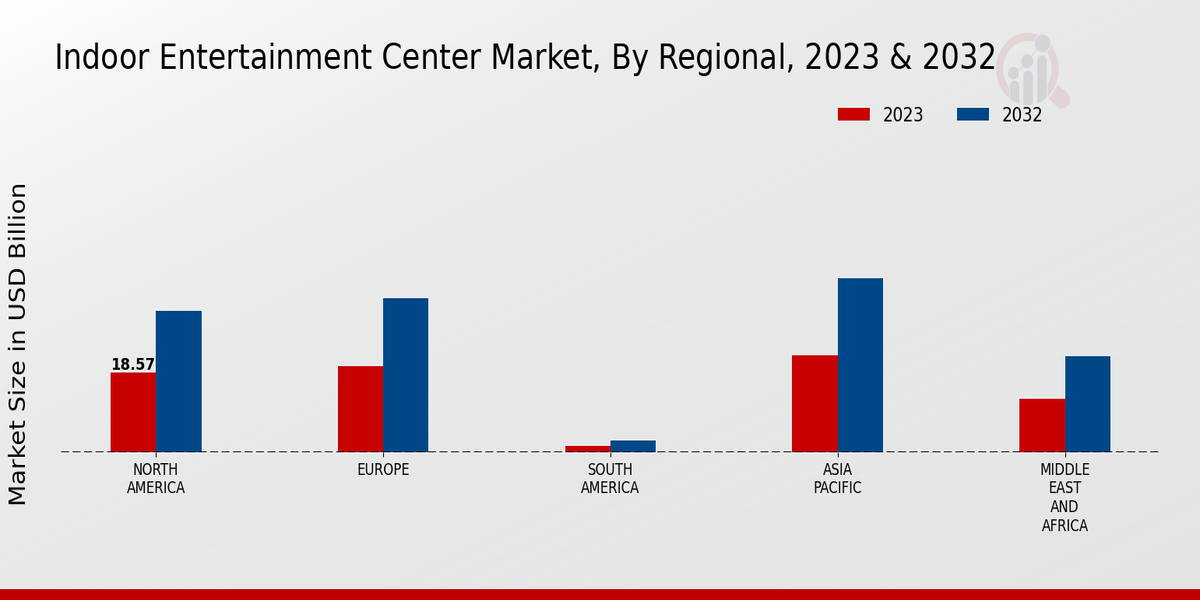 Indoor Entertainment Center Market, By Regional, 2023 & 2032

2023
2032

Market Size in USD Billion

18.57

NORTH AMERICA
EUROPE
SOUTH AMERICA
ASIA PACIFIC
MIDDLE EAST AND AFRICA