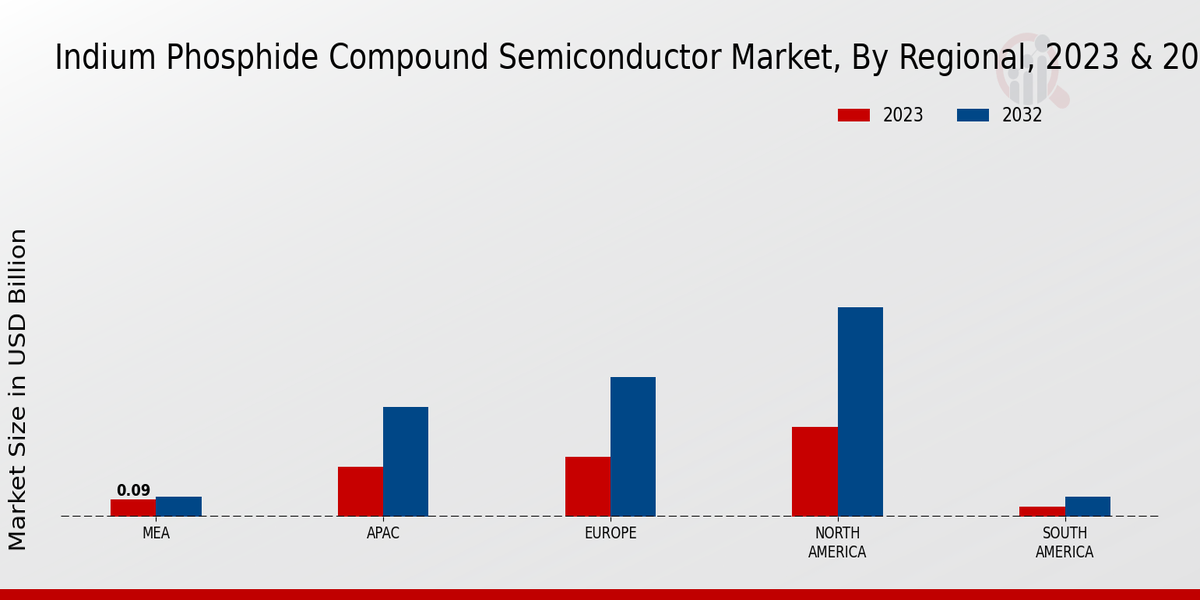 Indium Phosphide Compound Semiconductor Market, By Regional, 2023 & 20

2023
2032

Market Size in USD Billion

0.09

MEA
APAC
EUROPE
NORTH AMERICA
SOUTH AMERICA