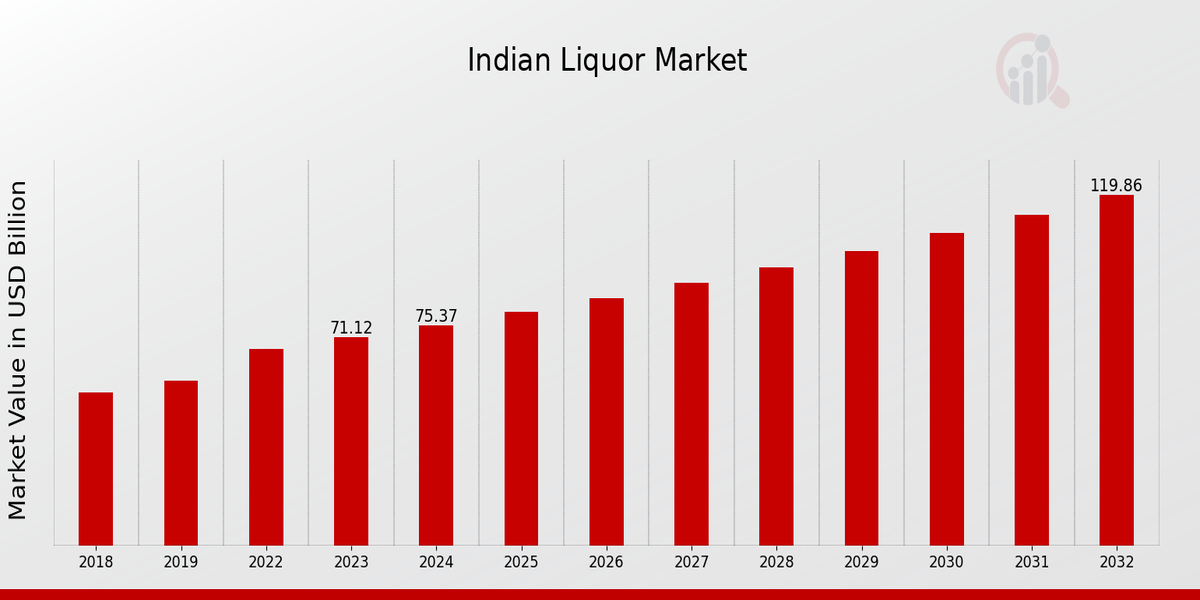 Indian Liquor Market

Market Value in USD Billion

71.12
75.37
119.86

2018
2019
2022
2023
2024
2025
2026
2027
2028
2029
2030
2031
2032