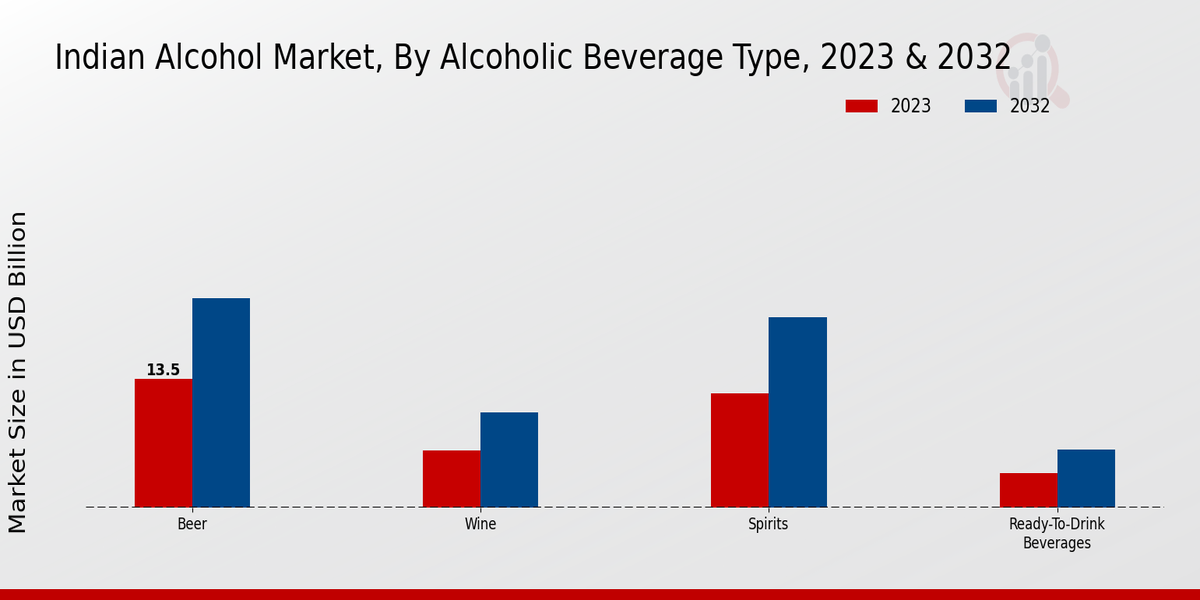 Indian Alcohol Market, By Alcoholic Beverage Type, 2023 & 2032

2023
2032

Market Size in USD Billion

13.5

Beer
Wine
Spirits
Ready-To-Drink Beverages