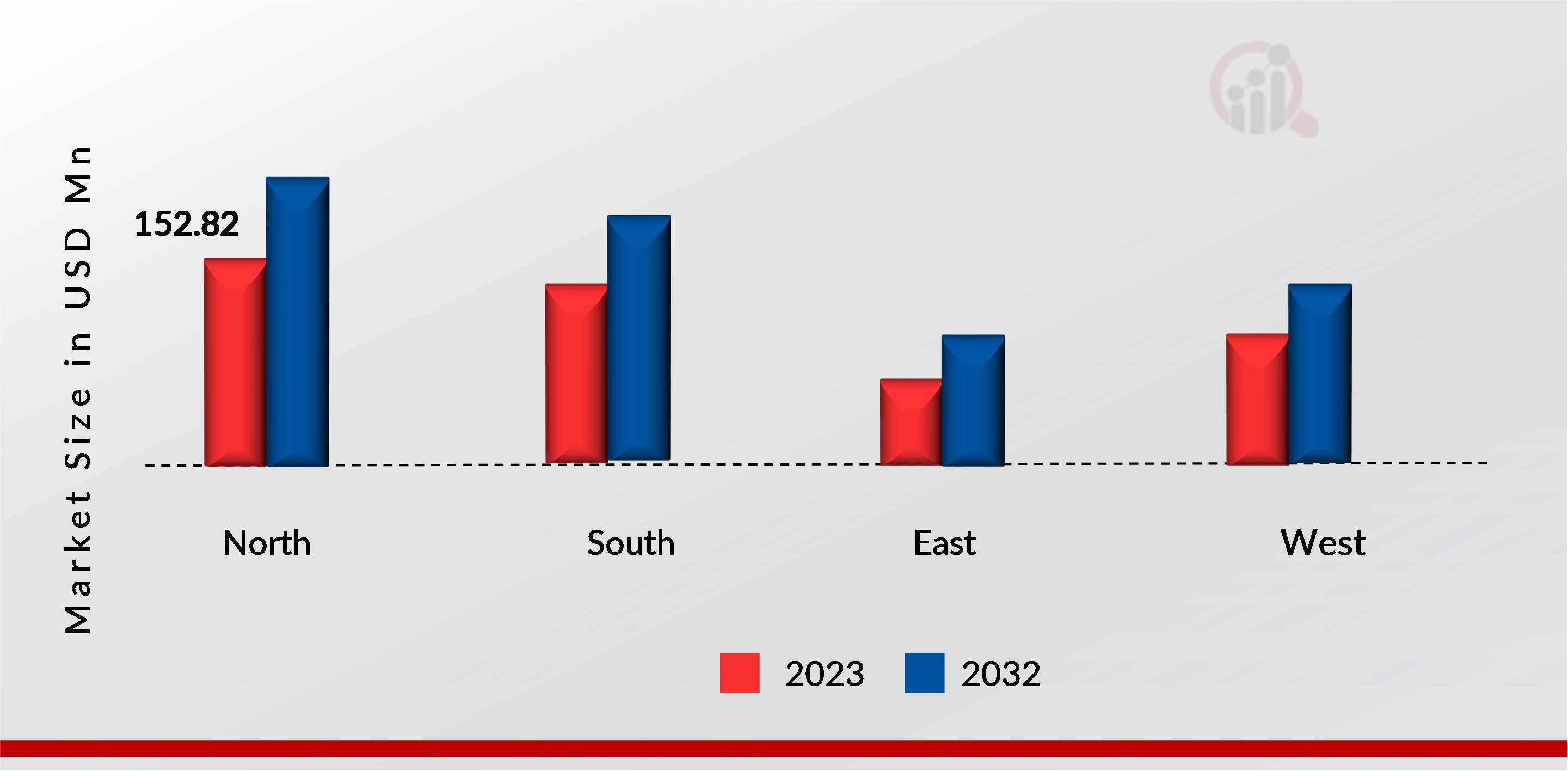 Market Size in USD Mn

152.82

North
South
East
West

2023
2032