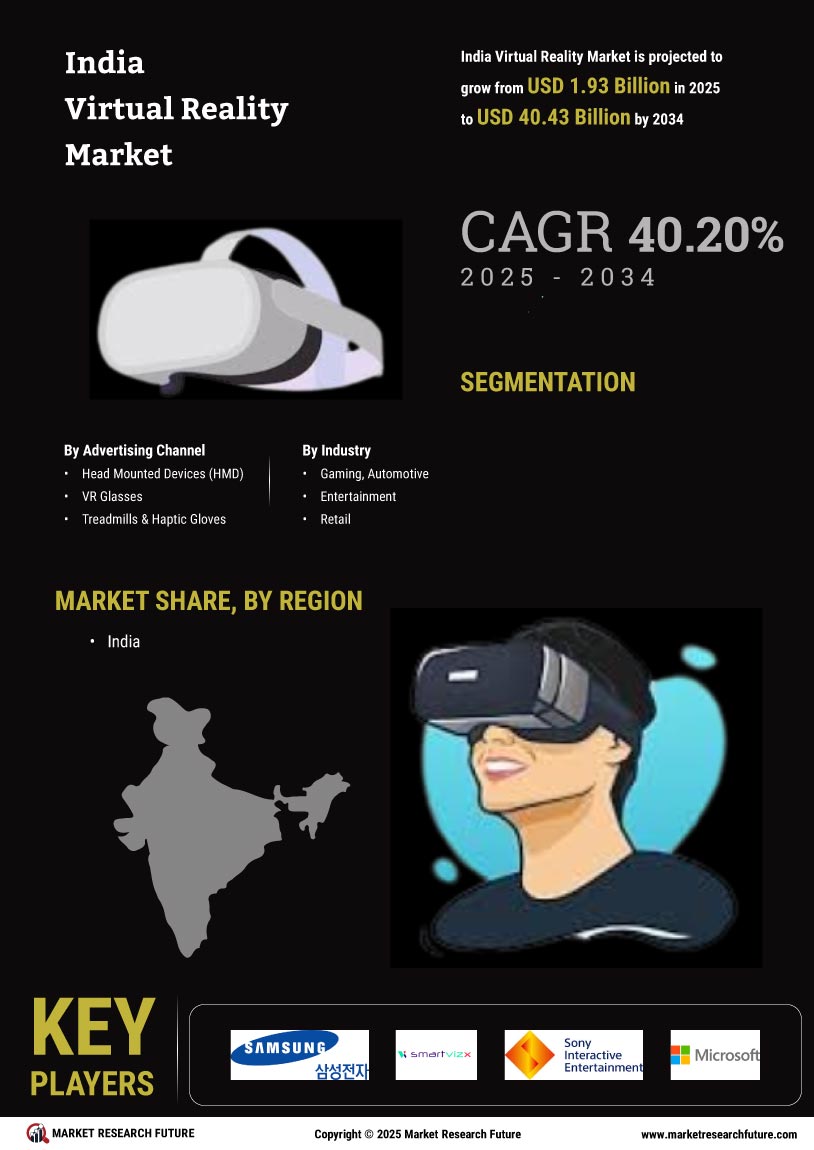 India
Virtual Reality
Market

India Virtual Reality Market is projected to grow from USD 1.93 Billion in 2025 to USD 40.43 Billion by 2034

CAGR 40.20%
2025 - 2034

SEGMENTATION

By Advertising Channel
• Head Mounted Devices (HMD)
• VR Glasses
• Treadmills & Haptic Gloves

By Industry
• Gaming, Automotive
• Entertainment
• Retail

MARKET SHARE, BY REGION
• India

KEY PLAYERS

SAMSUNG
삼성전자

smartvizx

Sony Interactive Entertainment

Microsoft

MARKET RESEARCH FUTURE

Copyright © 2025 Market Research Future

www.marketresearchfuture.com