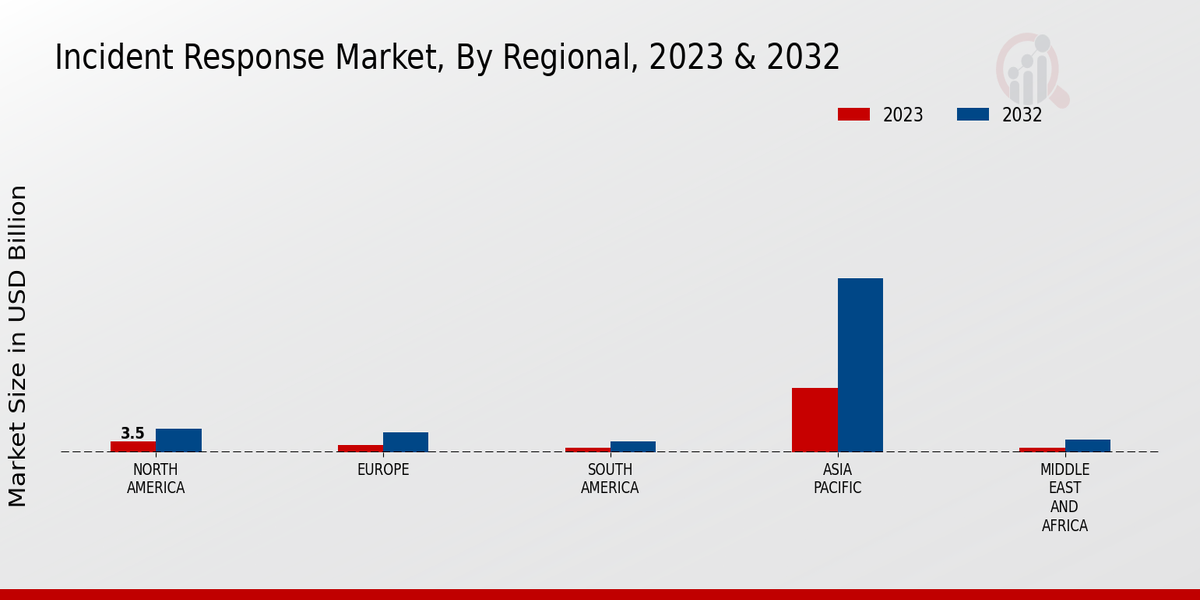 Incident Response Market, By Regional, 2023 & 2032

2023
2032

Market Size in USD Billion

3.5

NORTH AMERICA
EUROPE
SOUTH AMERICA
ASIA PACIFIC
MIDDLE EAST AND AFRICA