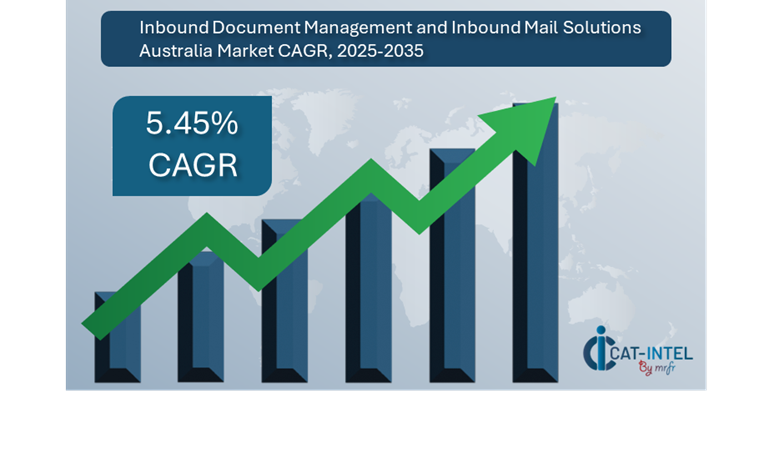 Inbound Document Management and Inbound Mail Solutions Australia Market CAGR, 2025-2035

5.45% CAGR

CAT-INTEL
By mrfr