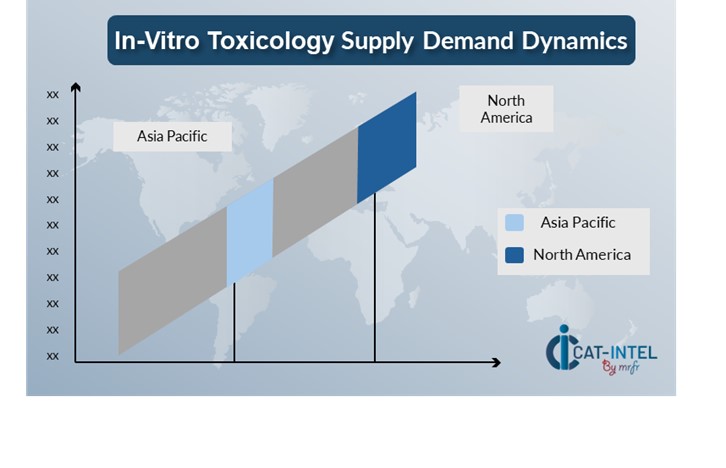 In-Vitro Toxicology Supply Demand Dynamics

xx
xx
xx
xx
xx
xx
xx
xx
xx
xx
xx

Asia Pacific

North America

Asia Pacific
North America

CAT-INTEL
By mrfr