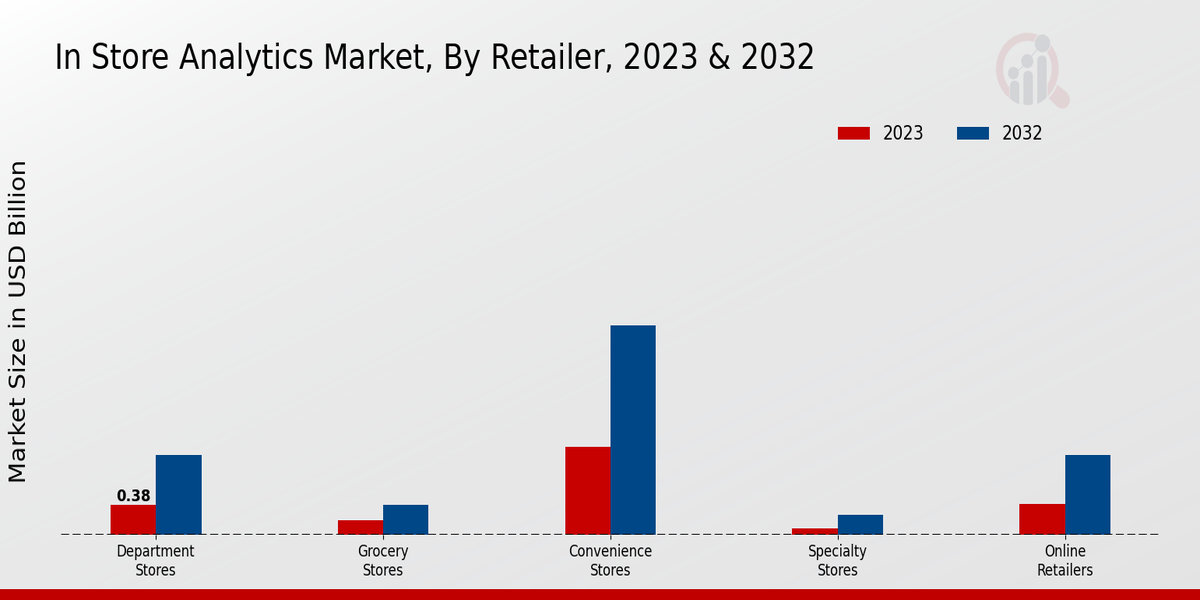 In Store Analytics Market, By Retailer, 2023 & 2032

2023
2032

Market Size in USD Billion

0.38

Department Stores
Grocery Stores
Convenience Stores
Specialty Stores
Online Retailers