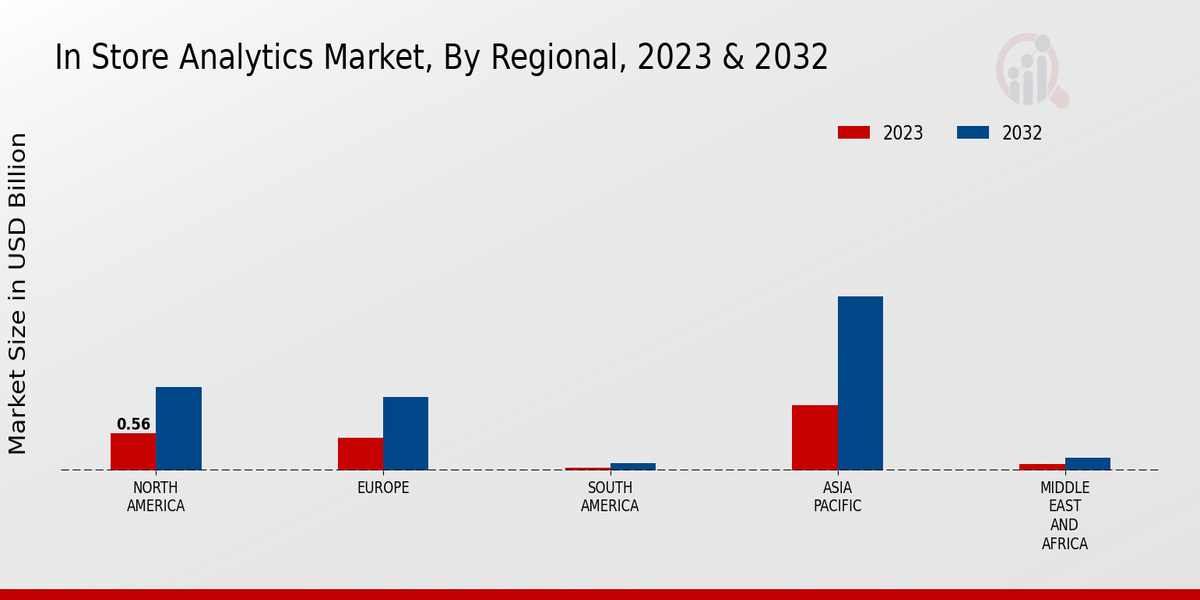 In Store Analytics Market, By Regional, 2023 & 2032

2023
2032

Market Size in USD Billion

0.56

NORTH AMERICA
EUROPE
SOUTH AMERICA
ASIA PACIFIC
MIDDLE EAST AND AFRICA