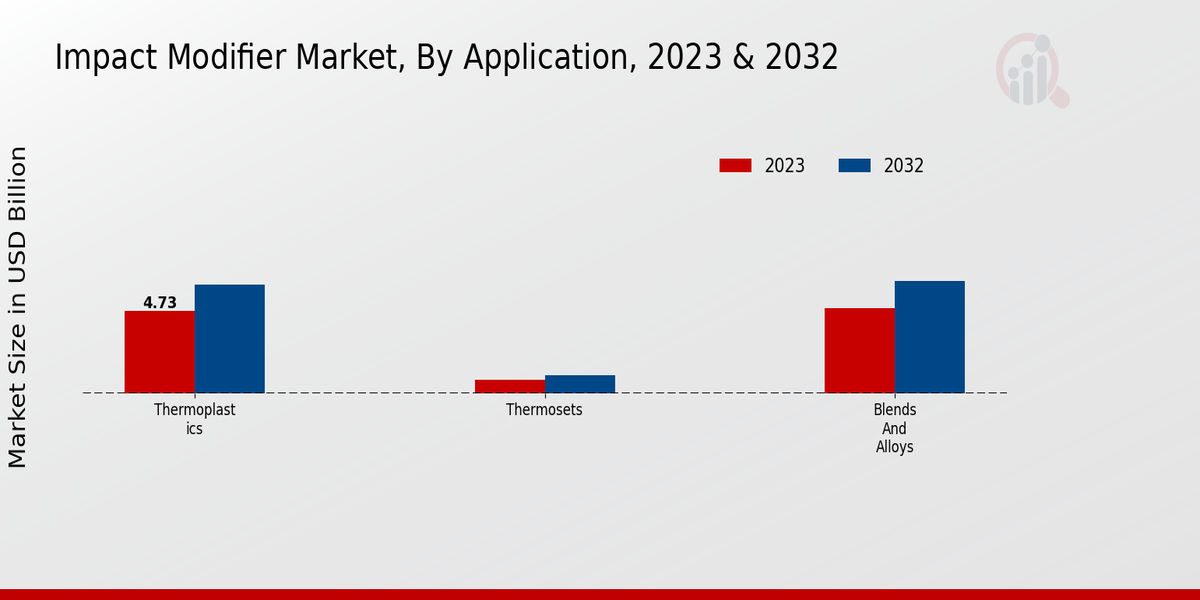 Impact Modifier Market, By Application, 2023 & 2032

2023
2032

Market Size in USD Billion

4.73

Thermoplastics

Thermosets

Blends And Alloys