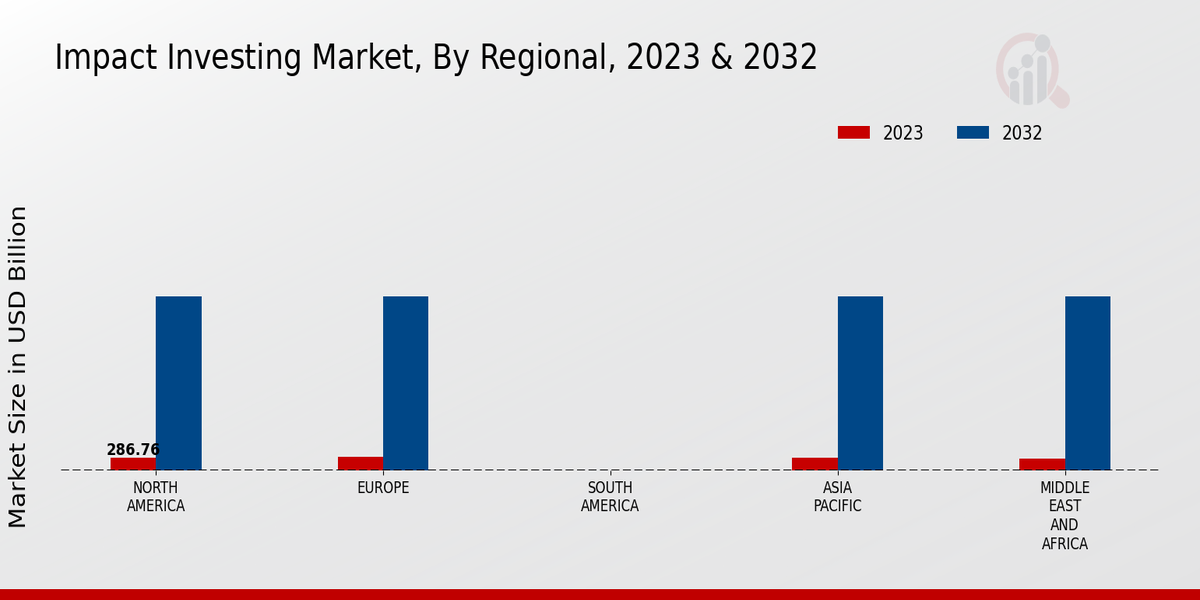 Impact Investing Market, By Regional, 2023 & 2032

2023
2032

Market Size in USD Billion

286.76

NORTH AMERICA
EUROPE
SOUTH AMERICA
ASIA PACIFIC
MIDDLE EAST AND AFRICA