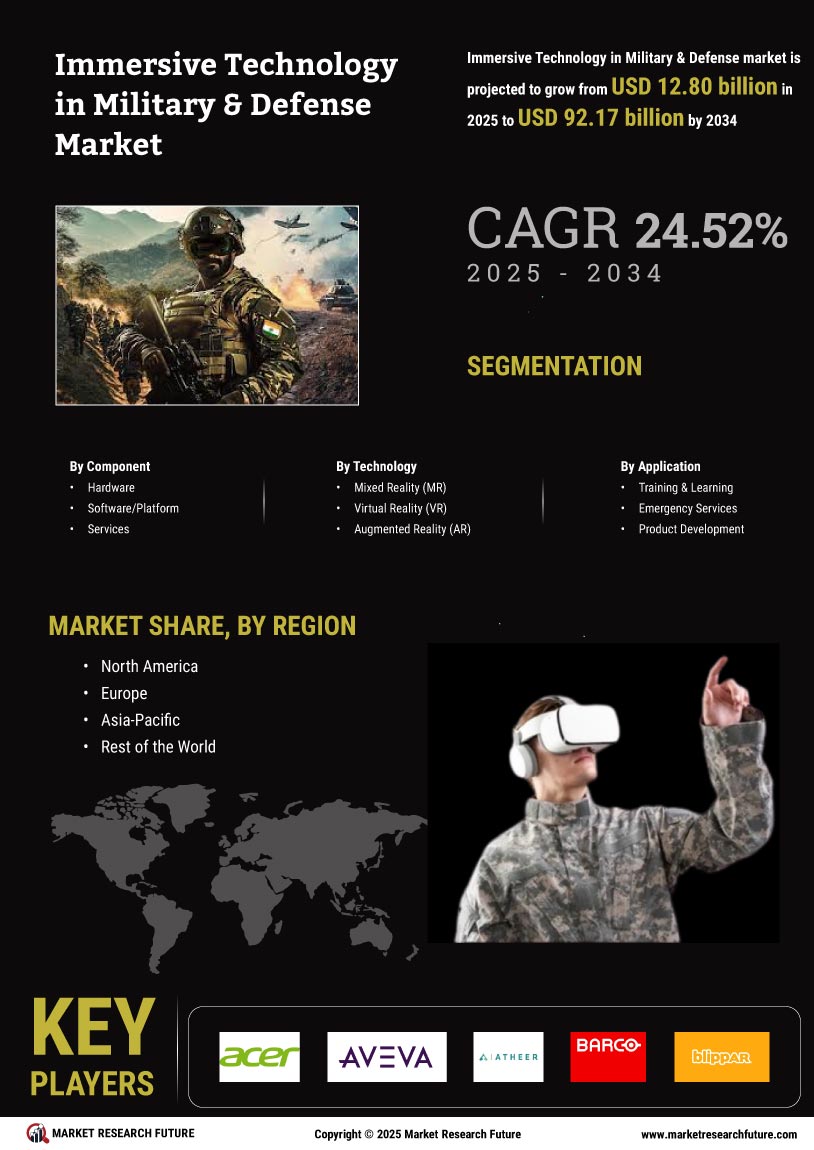 Immersive Technology in Military & Defense Market

Immersive Technology in Military & Defense market is projected to grow from USD 12.80 billion in 2025 to USD 92.17 billion by 2034

CAGR 24.52%
2025 - 2034

SEGMENTATION

By Component
• Hardware
• Software/Platform
• Services

By Technology
• Mixed Reality (MR)
• Virtual Reality (VR)
• Augmented Reality (AR)

By Application
• Training & Learning
• Emergency Services
• Product Development

MARKET SHARE, BY REGION
• North America
• Europe
• Asia-Pacific
• Rest of the World

KEY PLAYERS

acer
AVEVA
ATHEER
BARCO
blippar

MARKET RESEARCH FUTURE
Copyright © 2025 Market Research Future
www.marketresearchfuture.com