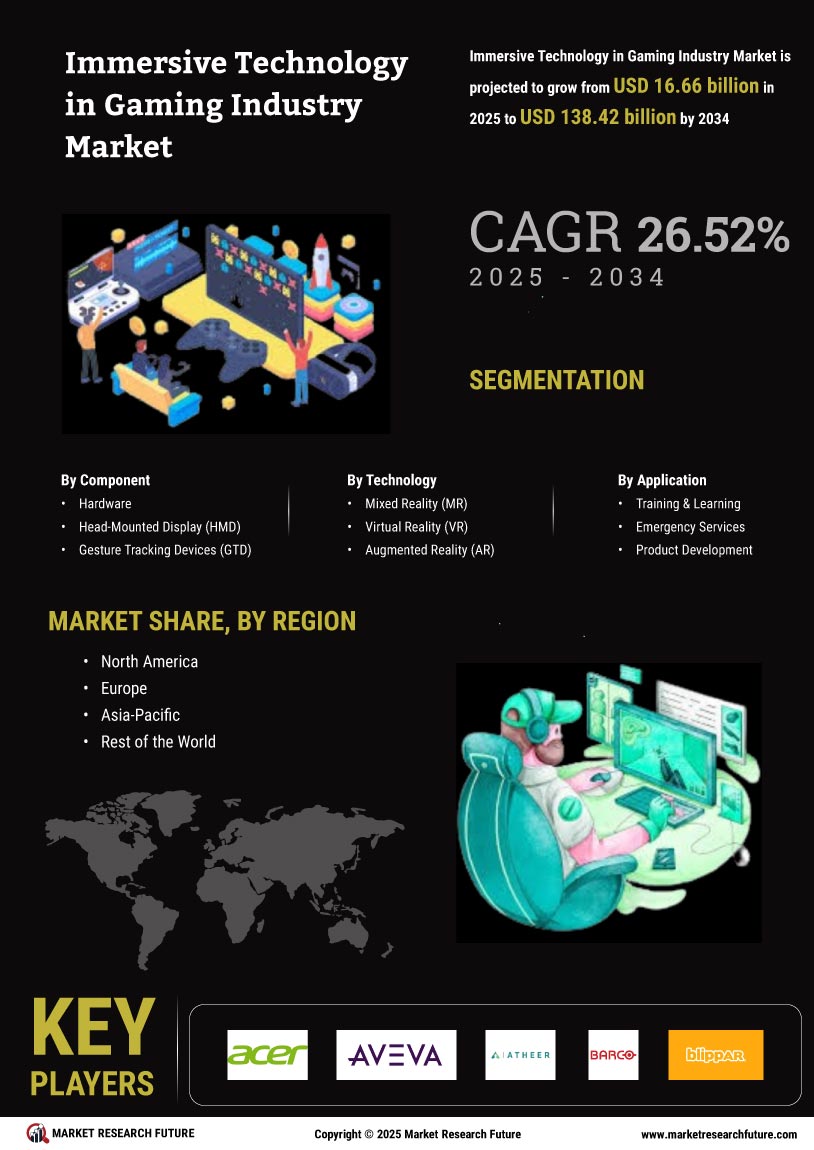 Immersive Technology in Gaming Industry Market

Immersive Technology in Gaming Industry Market is projected to grow from USD 16.66 billion in 2025 to USD 138.42 billion by 2034

CAGR 26.52%
2025 - 2034

SEGMENTATION

By Component
• Hardware
• Head-Mounted Display (HMD)
• Gesture Tracking Devices (GTD)

By Technology
• Mixed Reality (MR)
• Virtual Reality (VR)
• Augmented Reality (AR)

By Application
• Training & Learning
• Emergency Services
• Product Development

MARKET SHARE, BY REGION
• North America
• Europe
• Asia-Pacific
• Rest of the World

KEY PLAYERS

acer
AVEVA
ATHEER
BARCO
blippAR

MARKET RESEARCH FUTURE
Copyright © 2025 Market Research Future
www.marketresearchfuture.com