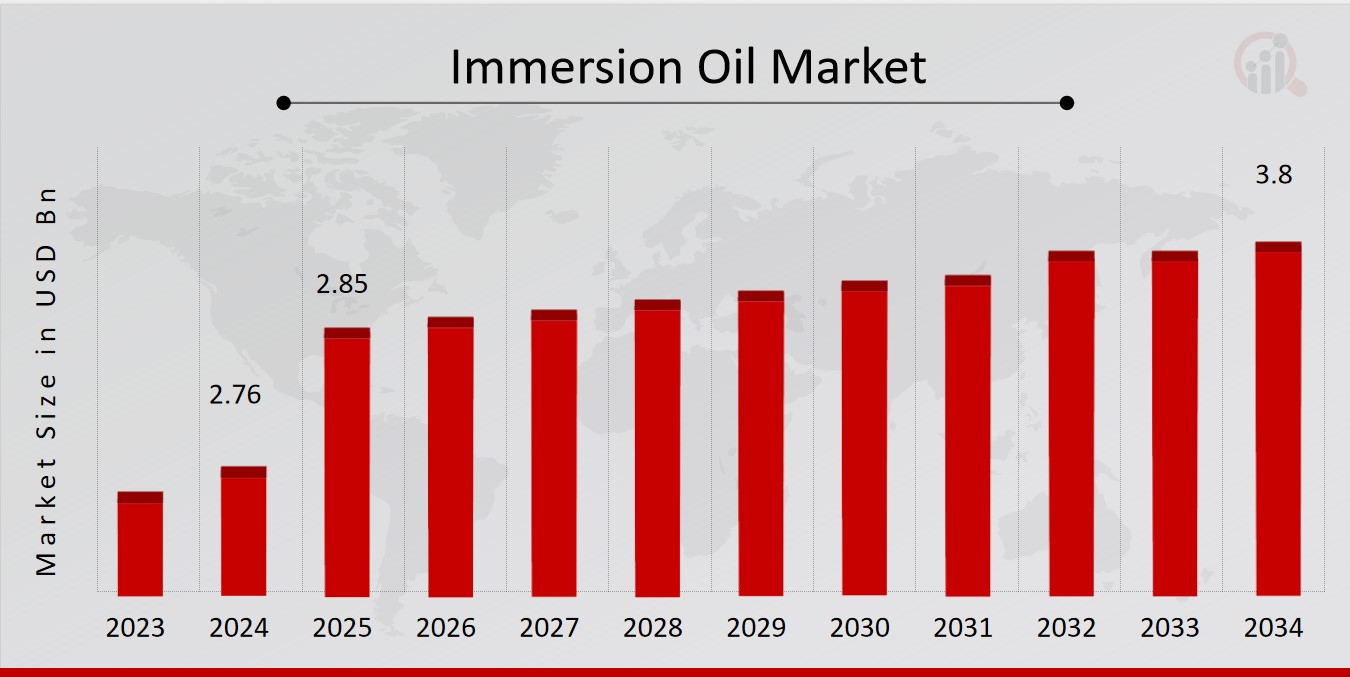 Immersion Oil Market

Market Size in USD Bn

2.76
2.85
3.8

2023
2024
2025
2026
2027
2028
2029
2030
2031
2032
2033
2034