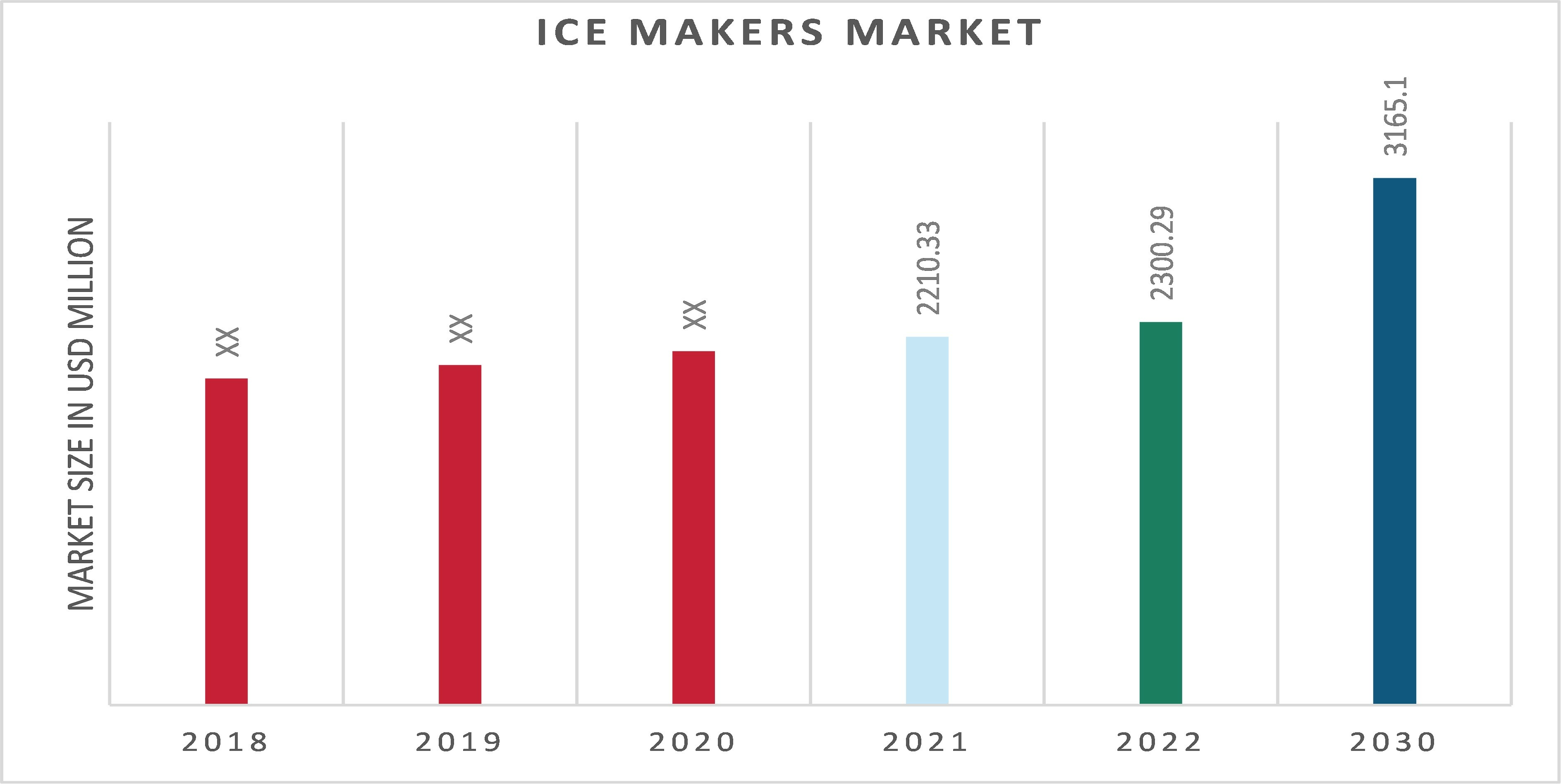 ICE MAKERS MARKET

MARKET SIZE IN USD MILLION

XX
XX
XX
2210.33
2300.29
3165.1

2018
2019
2020
2021
2022
2030