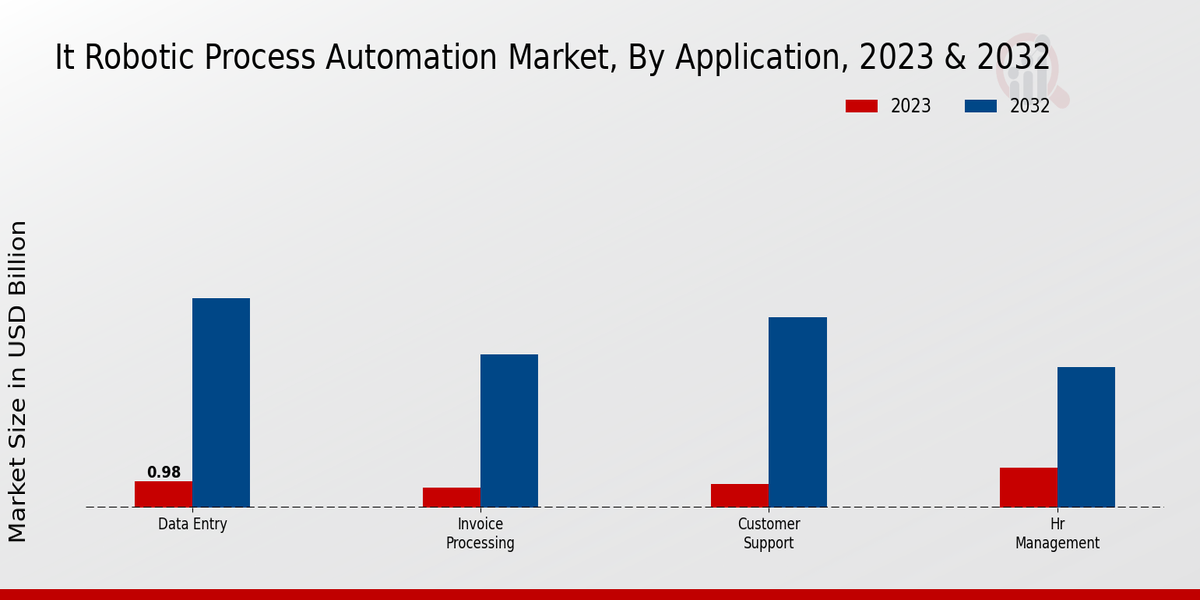 It Robotic Process Automation Market, By Application, 2023 & 2032

2023 2032

Market Size in USD Billion

0.98

Data Entry

Invoice Processing

Customer Support

Hr Management