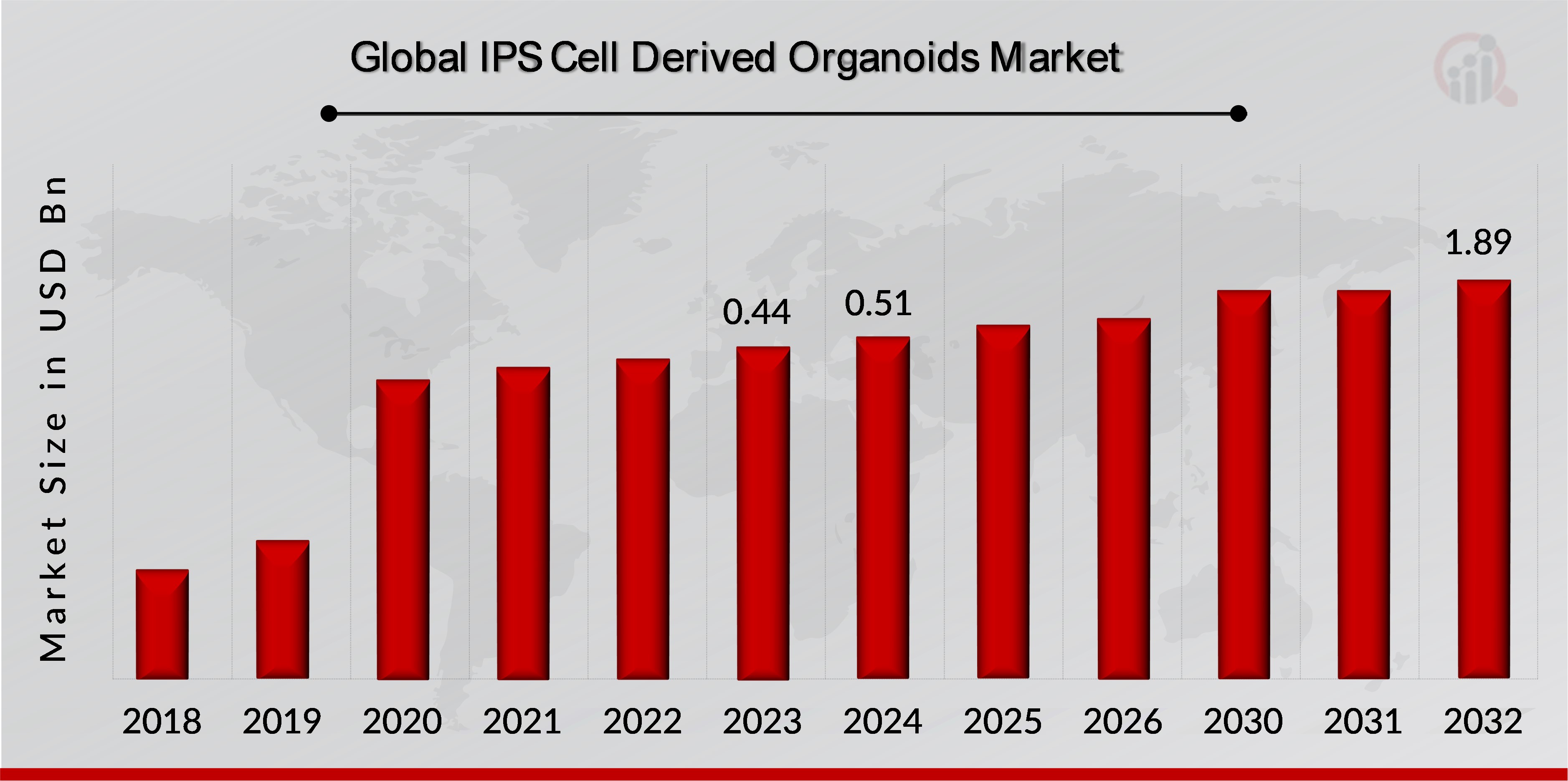 Global IPS Cell Derived Organoids Market

Market Size in USD Bn

0.44
0.51
1.89

2018
2019
2020
2021
2022
2023
2024
2025
2026
2030
2031
2032