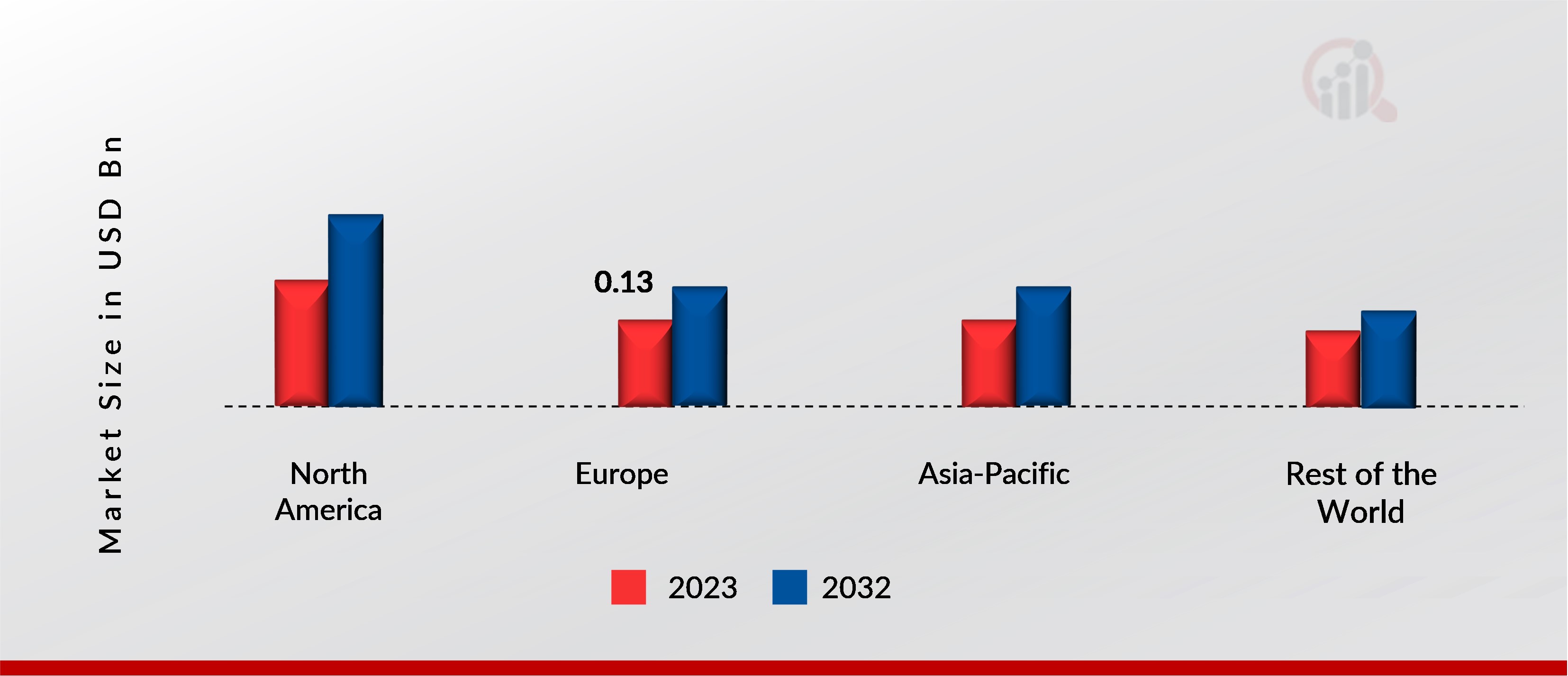 Market Size in USD Bn

0.13

North America

Europe

Asia-Pacific

Rest of the World

2023

2032