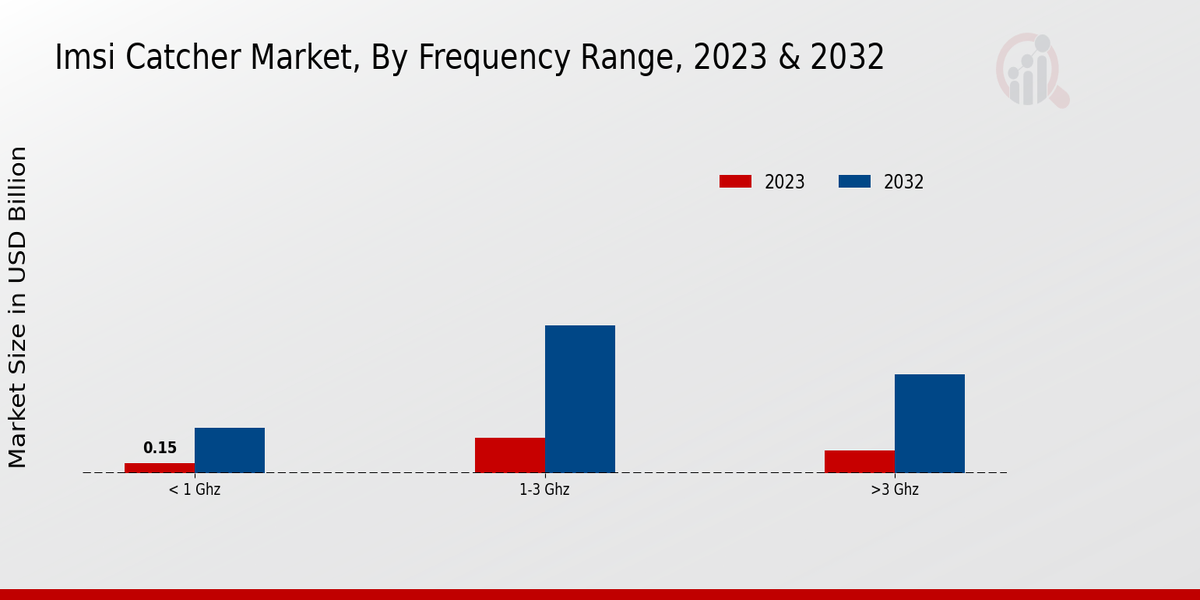 Imsi Catcher Market, By Frequency Range, 2023 & 2032

2023
2032

Market Size in USD Billion

0.15

< 1 Ghz
1-3 Ghz
>3 Ghz