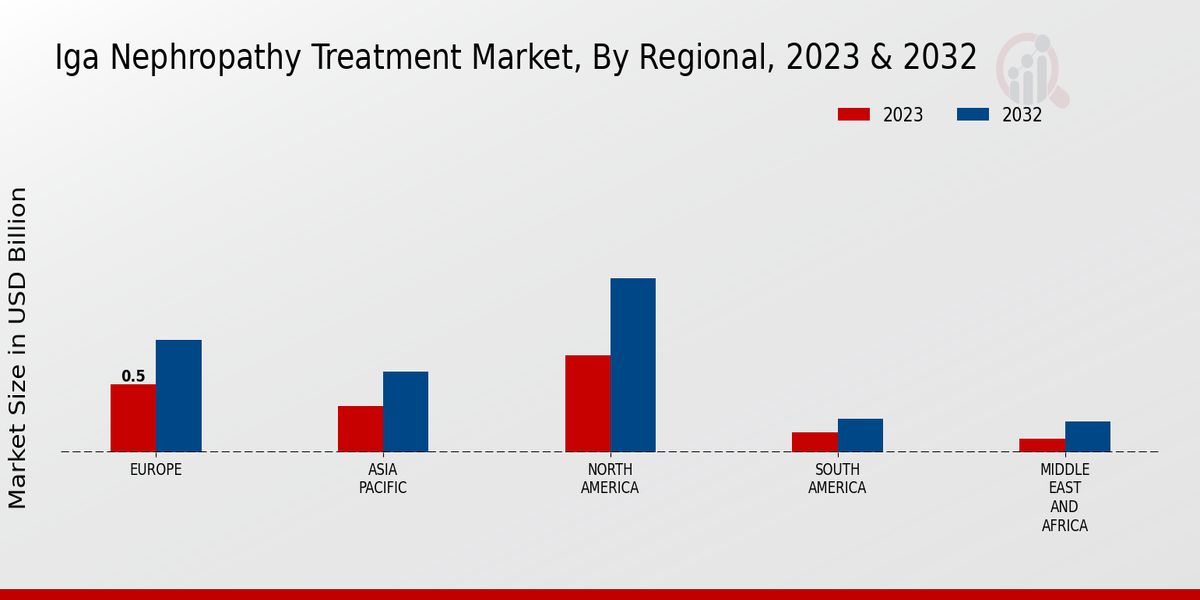 Iga Nephropathy Treatment Market, By Regional, 2023 & 2032

2023
2032

Market Size in USD Billion

0.5

EUROPE
ASIA PACIFIC
NORTH AMERICA
SOUTH AMERICA
MIDDLE EAST AND AFRICA