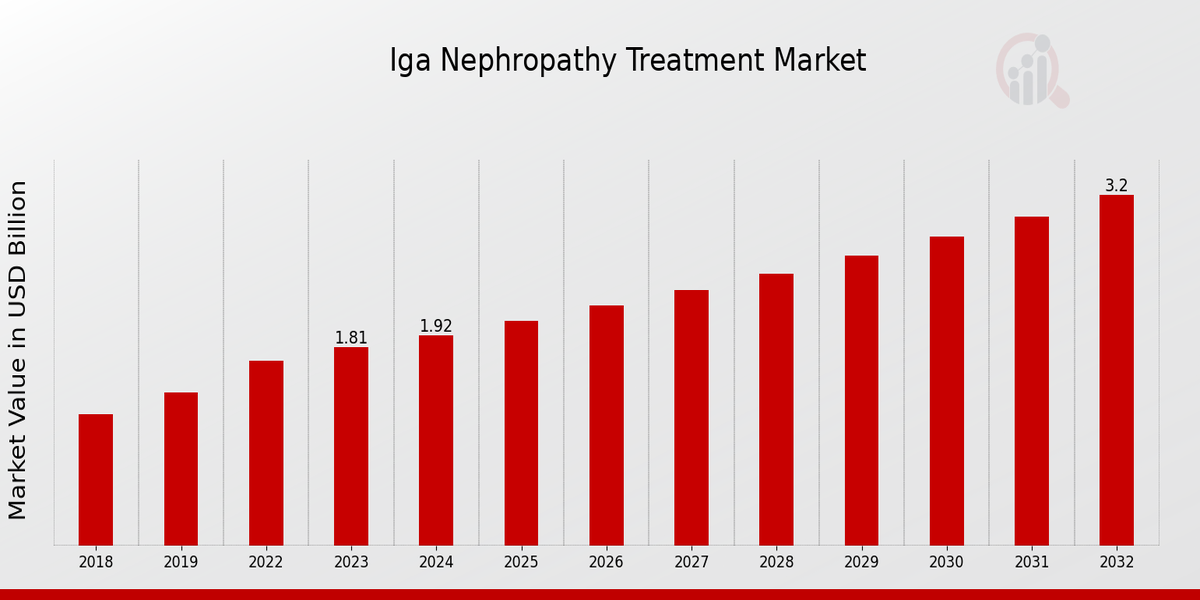 Iga Nephropathy Treatment Market

Market Value in USD Billion

1.81
1.92
3.2

2018
2019
2022
2023
2024
2025
2026
2027
2028
2029
2030
2031
2032