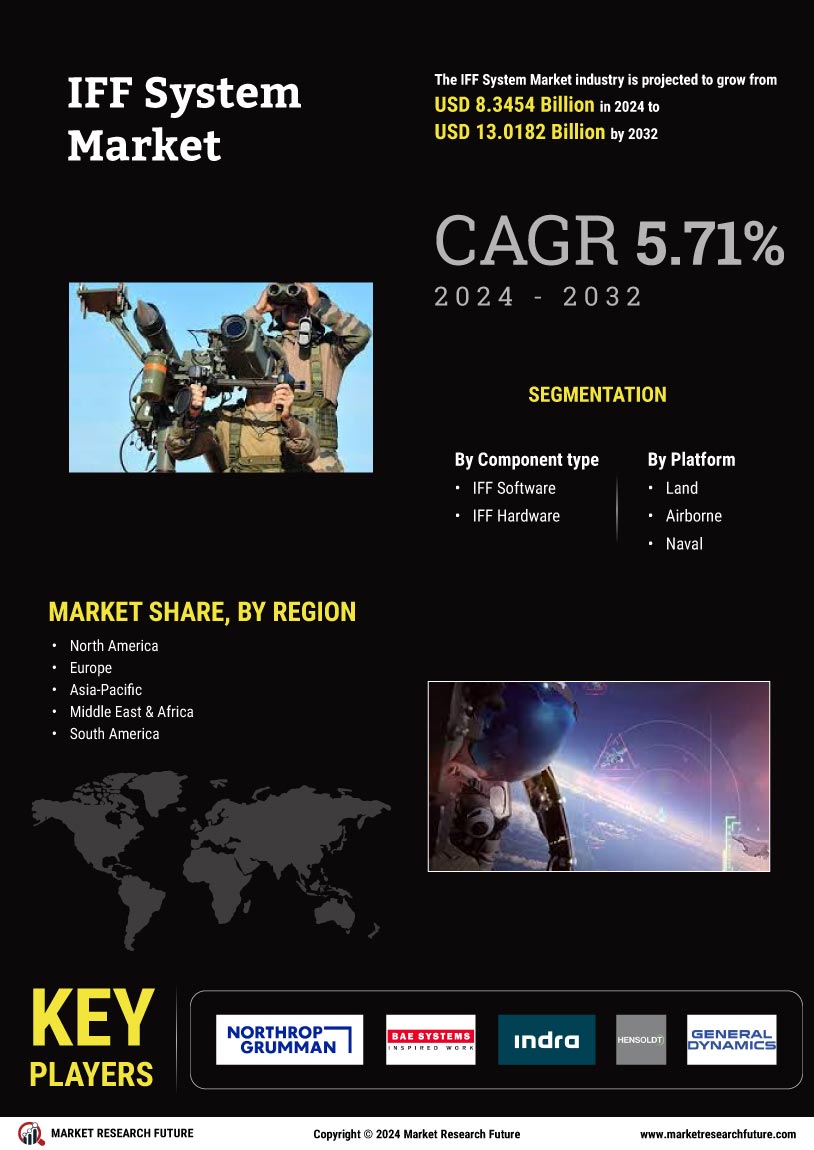 IFF System Market

The IFF System Market industry is projected to grow from USD 8.3454 Billion in 2024 to USD 13.0182 Billion by 2032

CAGR 5.71%
2024 - 2032

SEGMENTATION

By Component type
• IFF Software
• IFF Hardware

By Platform
• Land
• Airborne
• Naval

MARKET SHARE, BY REGION
• North America
• Europe
• Asia-Pacific
• Middle East & Africa
• South America

KEY PLAYERS

NORTHROP GRUMMAN
BAE SYSTEMS INSPIRED WORK
indra
HENSOLDT
GENERAL DYNAMICS

MARKET RESEARCH FUTURE
Copyright © 2024 Market Research Future
www.marketresearchfuture.com